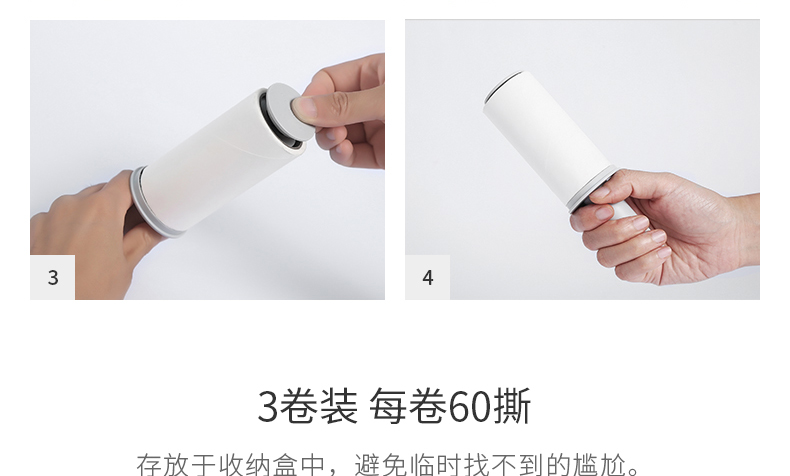 3

4

3卷装 每卷60撕

存放于收纳盒中，避免临时找不到的尴尬。