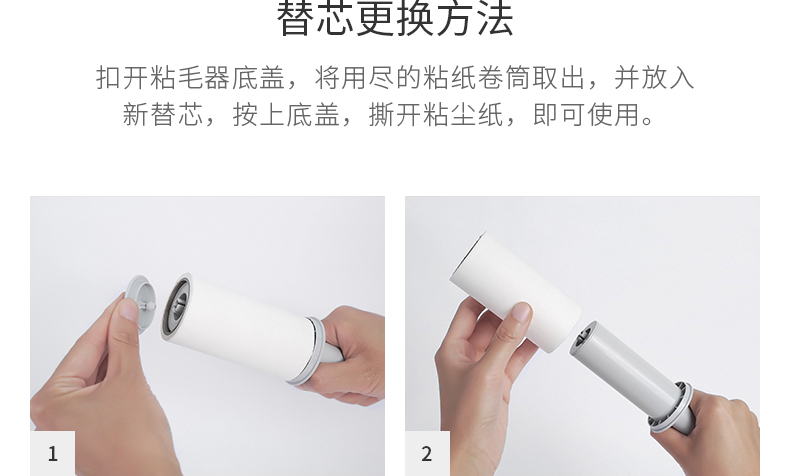 替芯更换方法

扣开粘毛器底盖，将用尽的粘纸卷筒取出，并放入新替芯，按上底盖，撕开粘尘纸，即可使用。

1

2