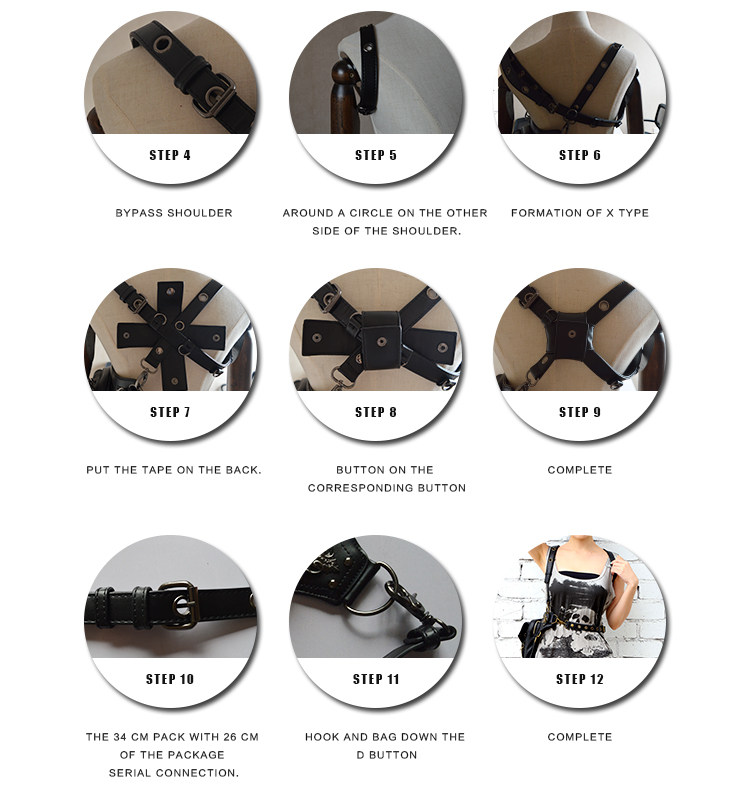 STEP 4

BYPASS SHOULDER

STEP 5

AROUND A CIRCLE ON THE OTHER SIDE OF THE SHOULDER.

STEP 6

FORMATION OF X TYPE

STEP 7

PUT THE TAPE ON THE BACK.

STEP 8

BUTTON ON THE CORRESPONDING BUTTON

STEP 9

COMPLETE

STEP 10

THE 34 CM PACK WITH 26 CM OF THE PACKAGE SERIAL CONNECTION.

STEP 11

HOOK AND BAG DOWN THE D BUTTON

STEP 12

COMPLETE