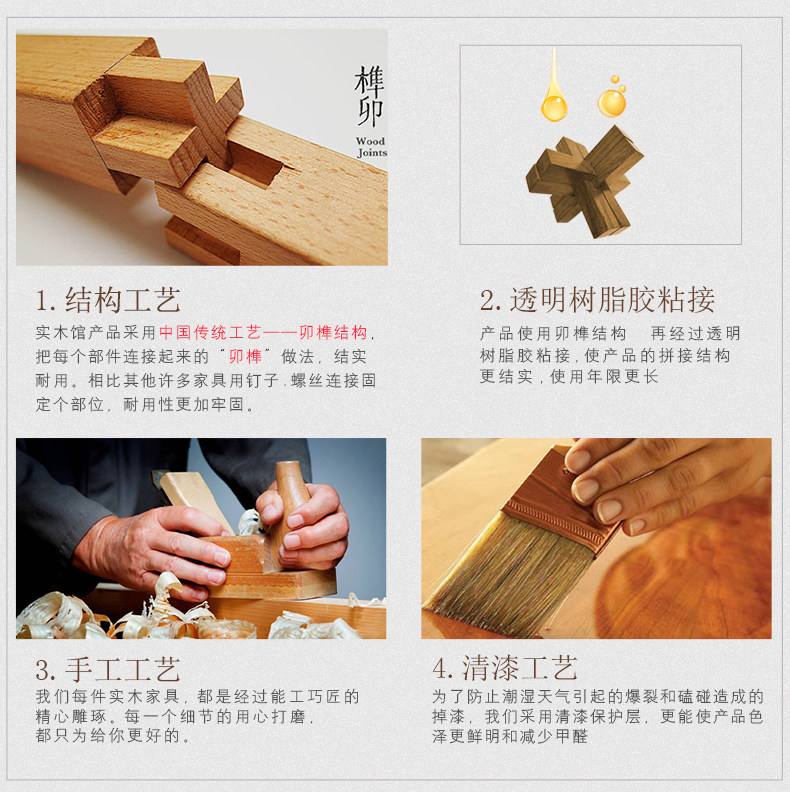 榫卯
Wood Joints

1. 结构工艺
实木馆产品采用中国传统工艺——卯榫结构，把每个部件连接起来的“卯榫”做法，结实耐用。相比其他许多家具用钉子.螺丝连接固定个部位，耐用性更加牢固。

2. 透明树脂胶粘接
产品使用卯榫结构　再经过透明树脂胶粘接，使产品的拼接结构更结实，使用年限更长

3. 手工工艺
我们每件实木家具，都是经过能工巧匠的精心雕琢。每一个细节的用心打磨，都只为给你更好的。

4. 清漆工艺
为了防止潮湿天气引起的爆裂和磕碰造成的掉漆，我们采用清漆保护层，更能使产品色泽更鲜明和减少甲醛