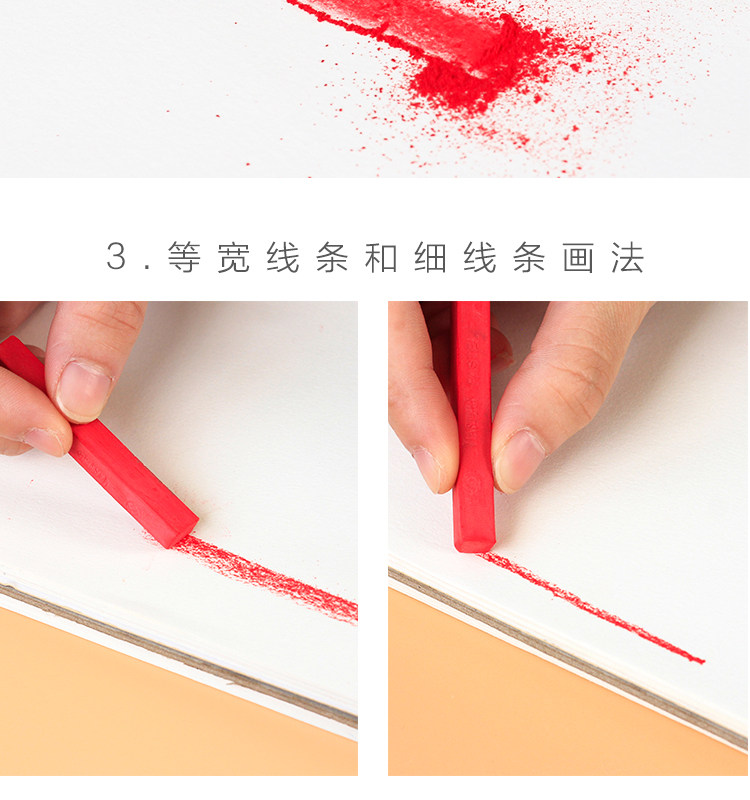 3.等宽线条和细线条画法