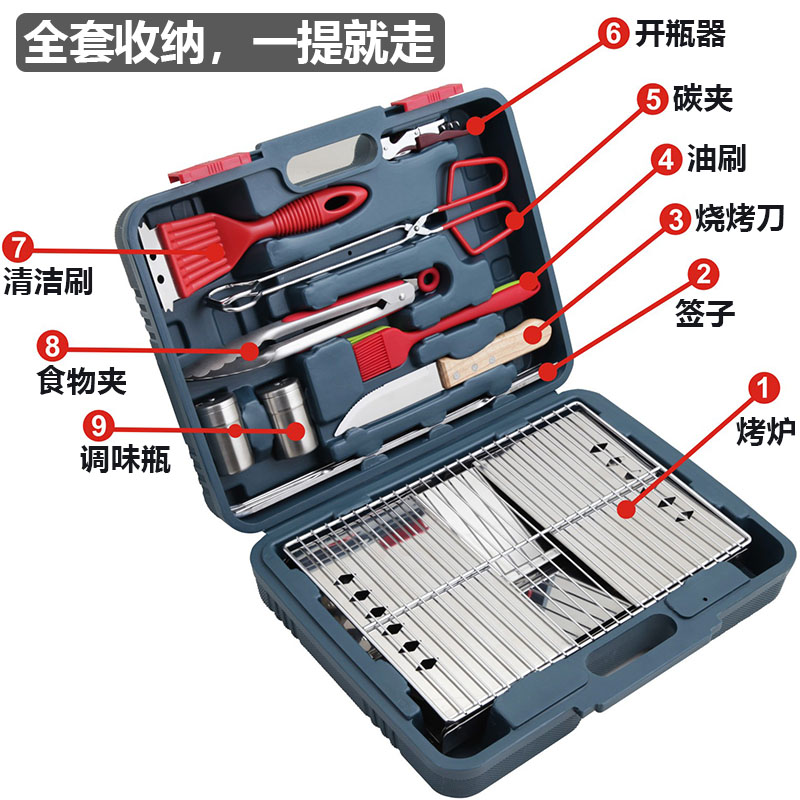 全套收纳，一提就走

6 开瓶器

5 碳夹

4 油刷

3 烧烤刀

2 签子

1 烤炉

7 清洁刷

8 食物夹

9 调味瓶