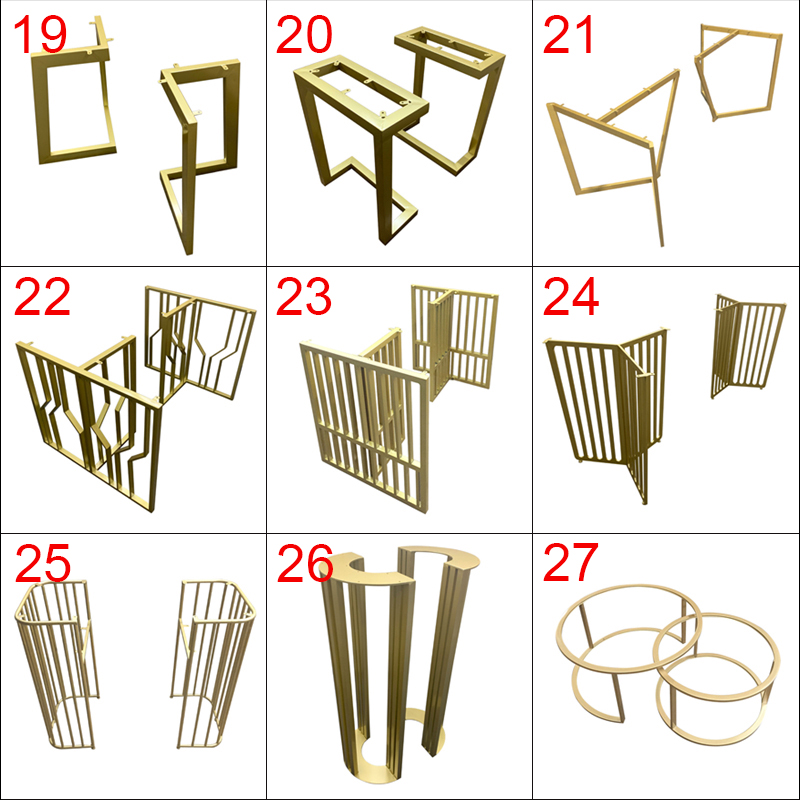 19

20

21

22

23

24

25

26

27