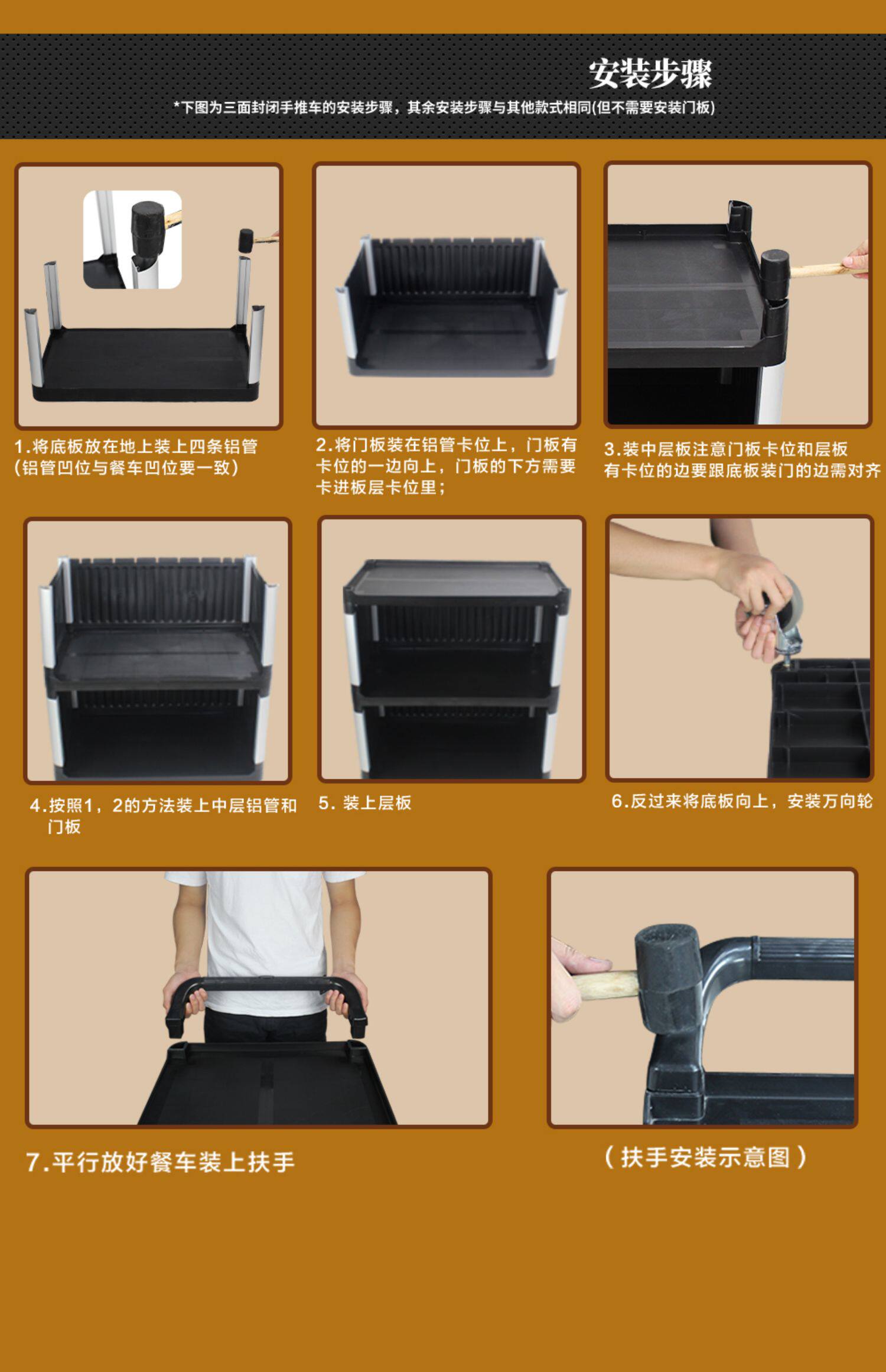 安装步骤

*下图为三面封闭手推车的安装步骤，其余安装步骤与其他款式相同(但不需要安装门板)

1.将底板放在地上装上四条铝管(铝管凹位与餐车凹位要一致)

2.将门板装在铝管卡位上，门板有卡位的一边向上，门板的下方需要卡进板层卡位里；

3.装中层板注意门板卡位和层板有卡位的边要跟底板装门的边需对齐

4.按照1，2的方法装上中层铝管和门板

5. 装上层板

6.反过来将底板向上，安装万向轮

7.平行放好餐车装上扶手

（扶手安装示意图）