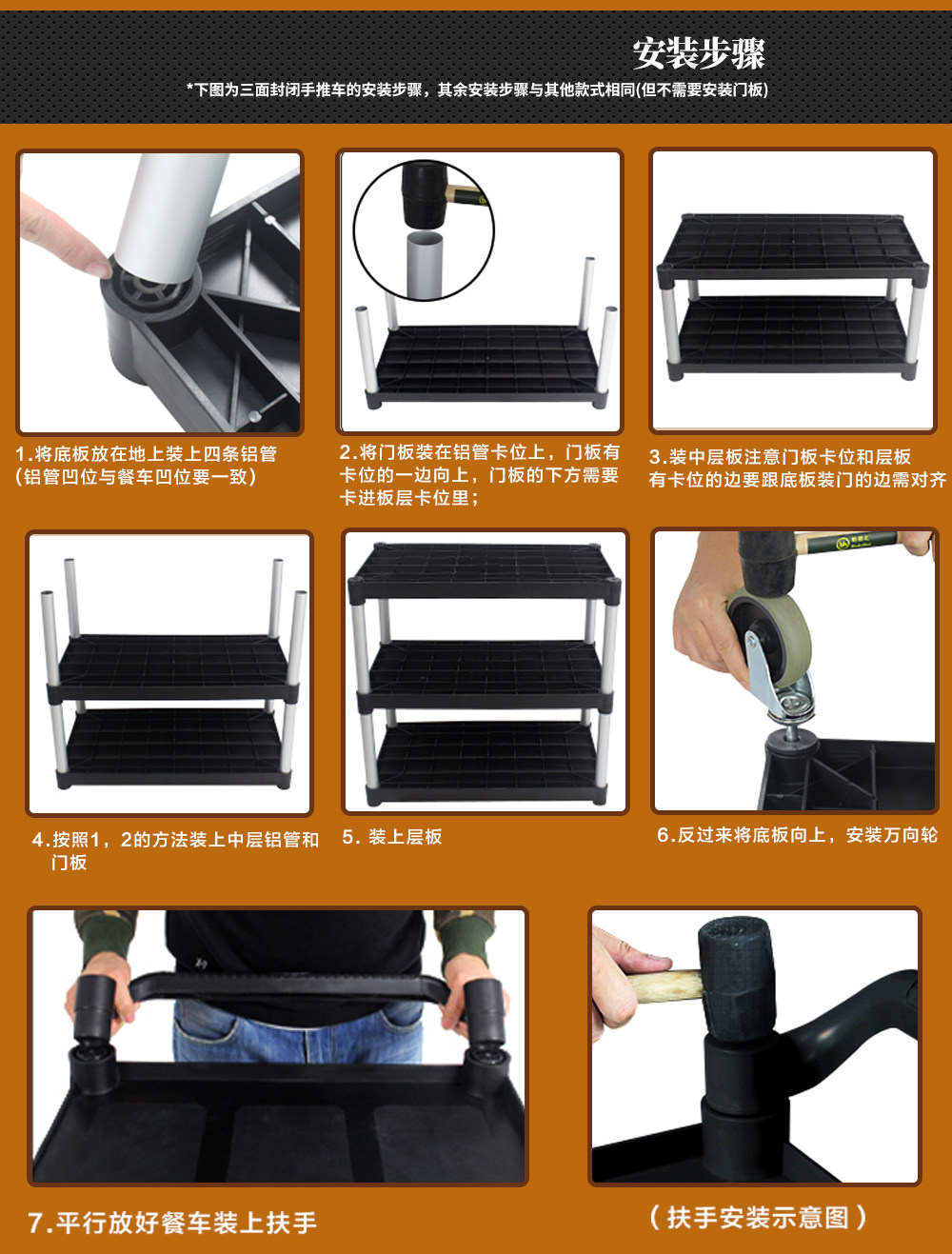 安装步骤

*下图为三面封闭手推车的安装步骤，其余安装步骤与其他款式相同(但不需要安装门板)

1.将底板放在地上装上四条铝管(铝管凹位与餐车凹位要一致)

2.将门板装在铝管卡位上，门板有卡位的一边向上，门板的下方需要卡进板层卡位里；

3.装中层板注意门板卡位和层板有卡位的边要跟底板装门的边需对齐

4.按照1，2的方法装上中层铝管和门板

5. 装上层板

6.反过来将底板向上，安装万向轮

7.平行放好餐车装上扶手

（扶手安装示意图）