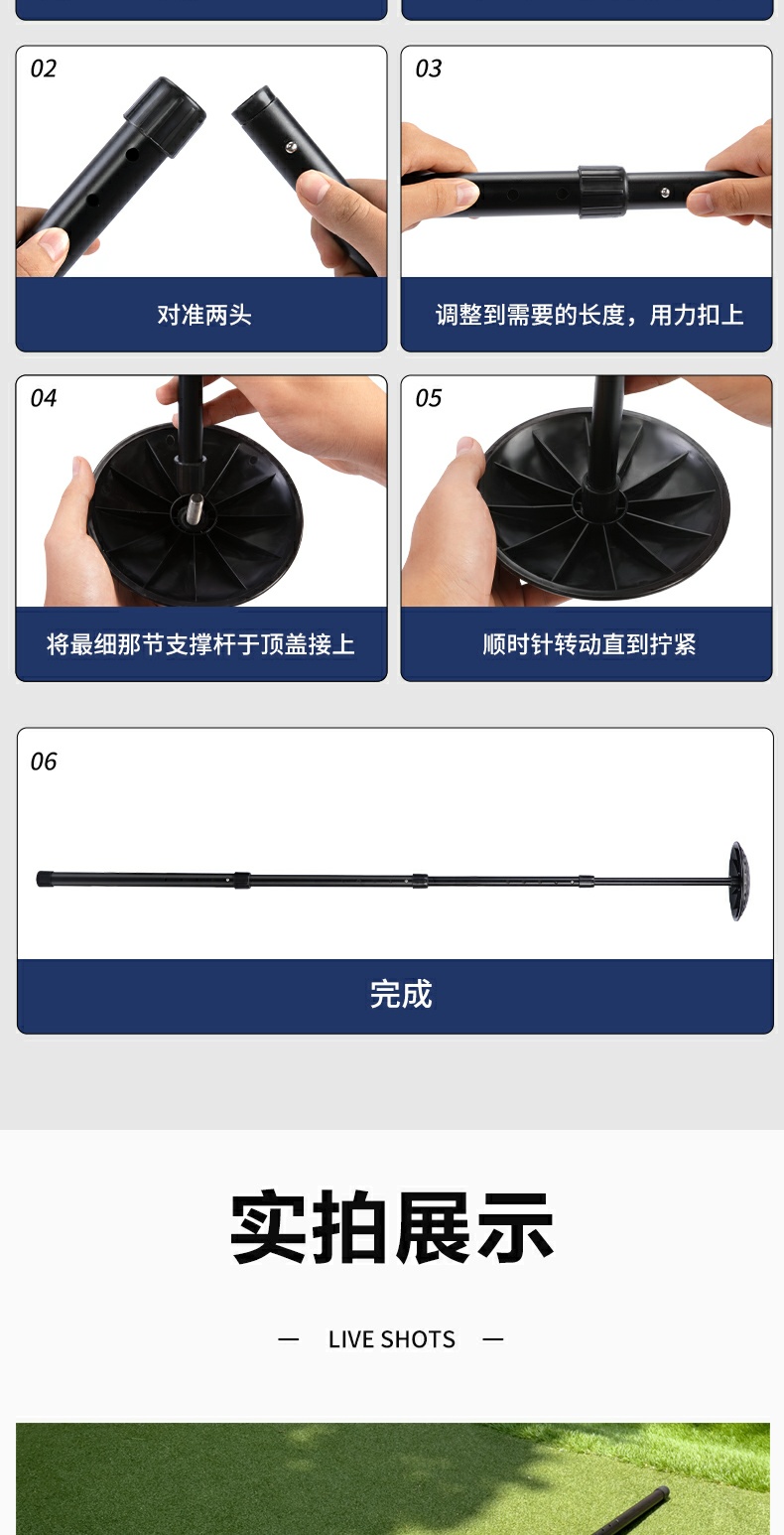 02

对准两头

03

调整到需要的长度，用力扣上

04

将最细那节支撑杆于顶盖接上

05

顺时针转动直到拧紧

06

完成

实拍展示

— LIVE SHOTS —