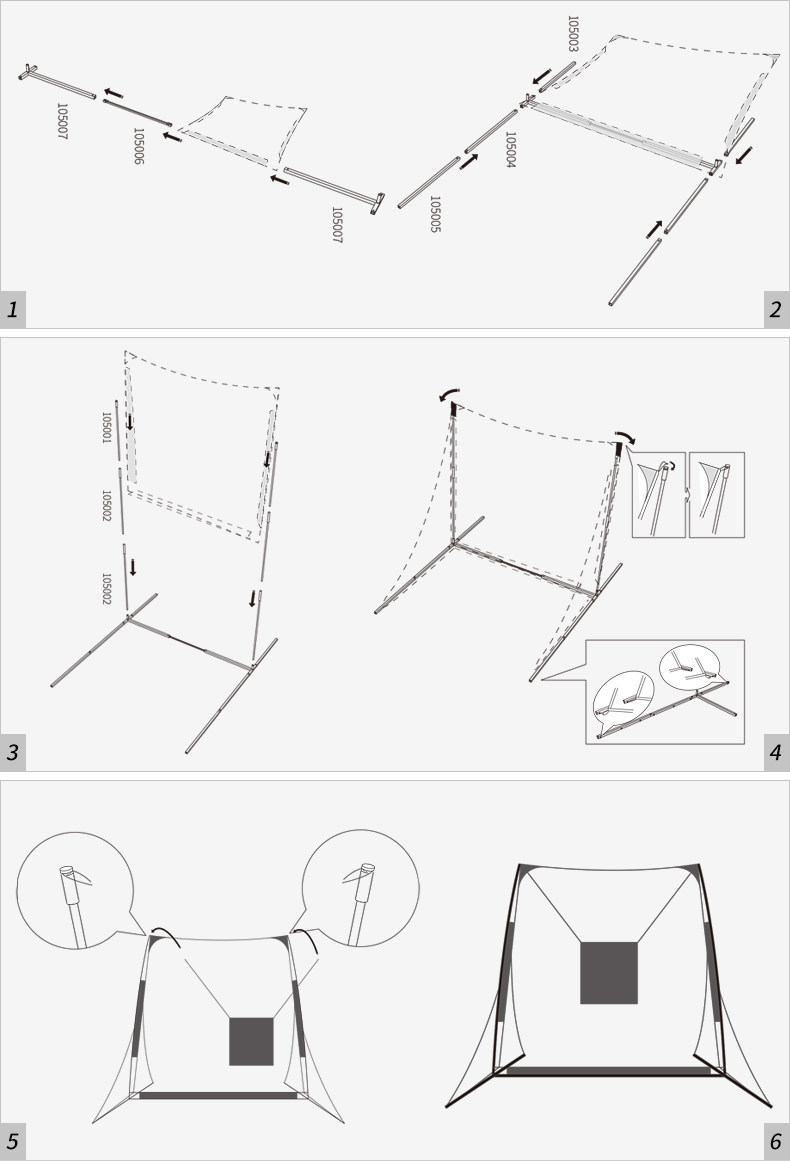 105007
105006
105007
1

105003
105004
105005
2

105001
105002
105002
3

4

5

6