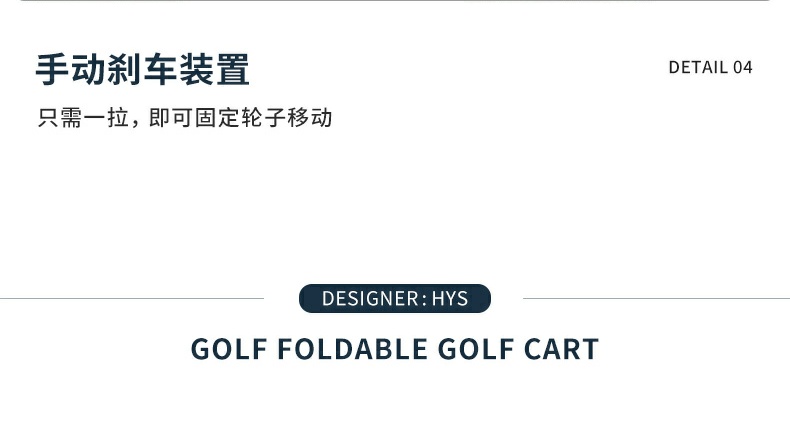 手动刹车装置

DETAIL 04

只需一拉，即可固定轮子移动

DESIGNER：HYS

GOLF FOLDABLE GOLF CART