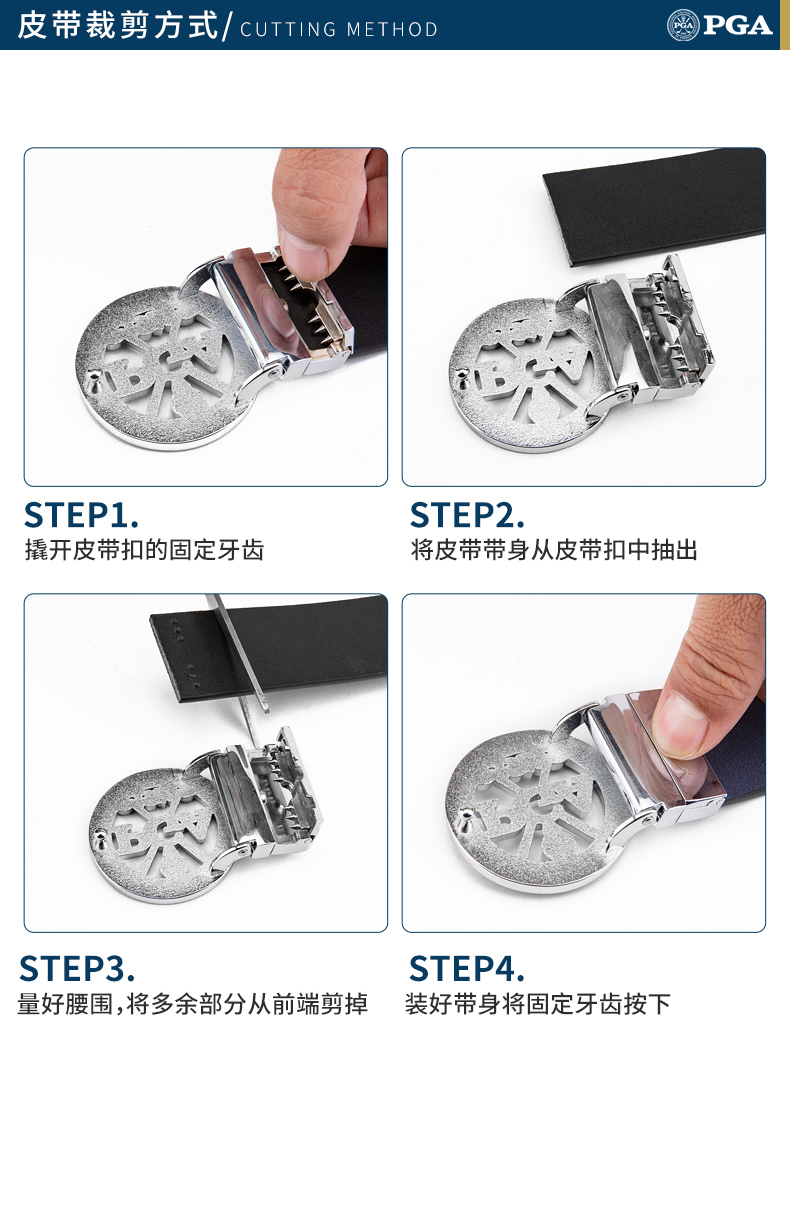 皮带裁剪方式/ CUTTING METHOD

PGA

STEP1.
撬开皮带扣的固定牙齿

STEP2.
将皮带带身从皮带扣中抽出

STEP3.
量好腰围，将多余部分从前端剪掉

STEP4.
装好带身将固定牙齿按下