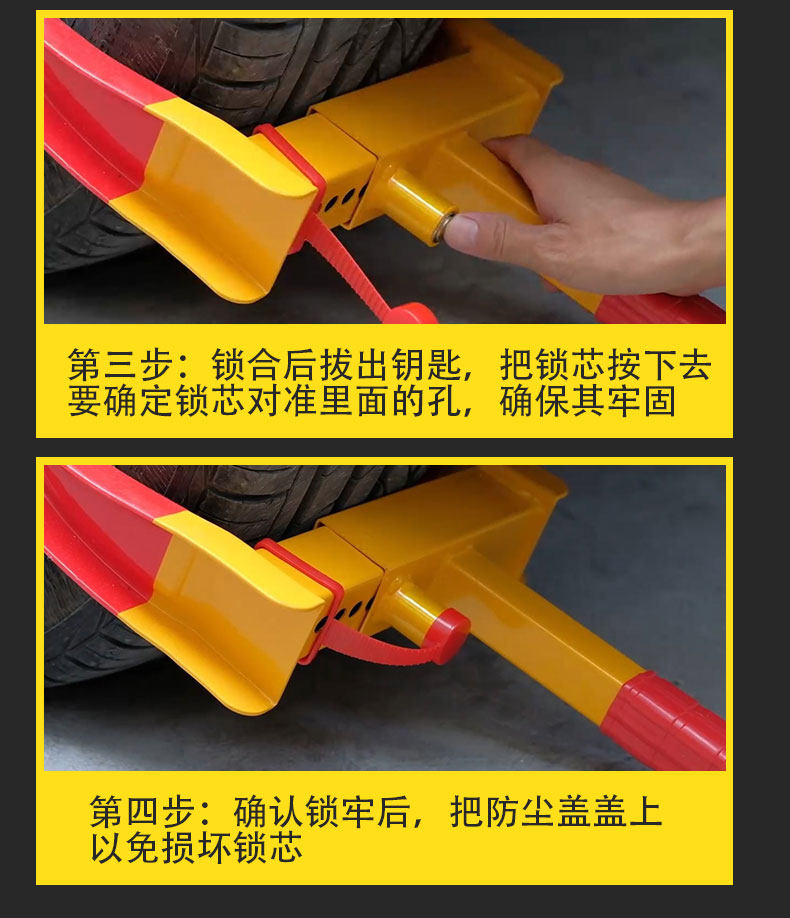 第三步：锁合后拔出钥匙，把锁芯按下去要确定锁芯对准里面的孔，确保其牢固

第四步：确认锁牢后，把防尘盖盖上以免损坏锁芯