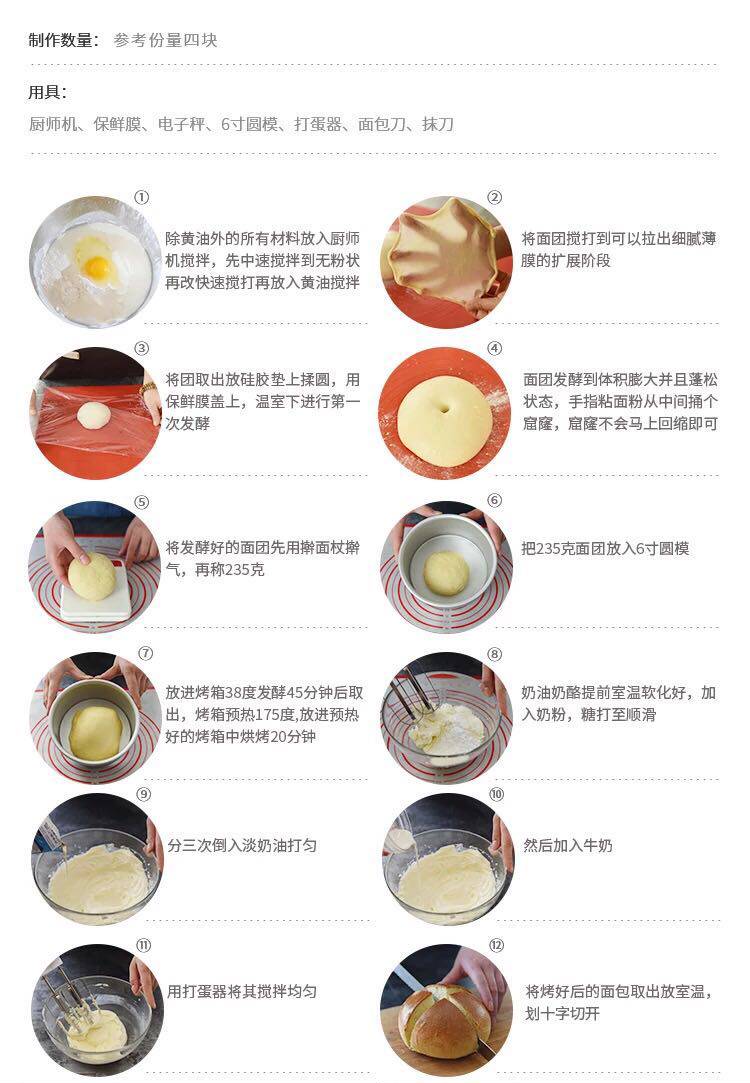 制作数量： 参考份量四块

用具：

厨师机、保鲜膜、电子秤、6寸圆模、打蛋器、面包刀、抹刀

①

除黄油外的所有材料放入厨师机搅拌，先中速搅拌到无粉状再改快速搅打再放入黄油搅拌

②

将面团搅打到可以拉出细腻薄膜的扩展阶段

③

将团取出放硅胶垫上揉圆，用保鲜膜盖上，温室下进行第一次发酵

④

面团发酵到体积膨大并且蓬松状态，手指粘面粉从中间捅个窟窿，窟窿不会马上回缩即可

⑤

将发酵好的面团先用擀面杖擀气，再称235克

⑥

把235克面团放入6寸圆模

⑦

放进烤箱38度发酵45分钟后取出，烤箱预热175度,放进预热好的烤箱中烘烤20分钟

⑧

奶油奶酪提前室温软化好，加入奶粉，糖打至顺滑

⑨

分三次倒入淡奶油打匀

⑩

然后加入牛奶

⑪

用打蛋器将其搅拌均匀

⑫

将烤好后的面包取出放室温，划十字切开