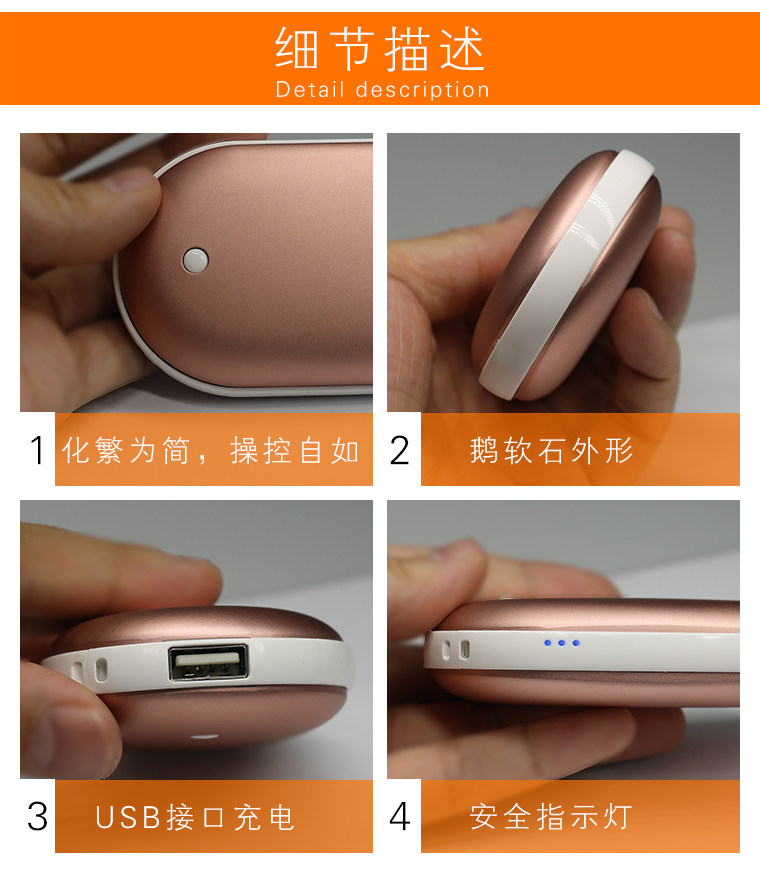 细节描述
Detail description

1 化繁为简，操控自如

2 鹅软石外形

3 USB接口充电

4 安全指示灯