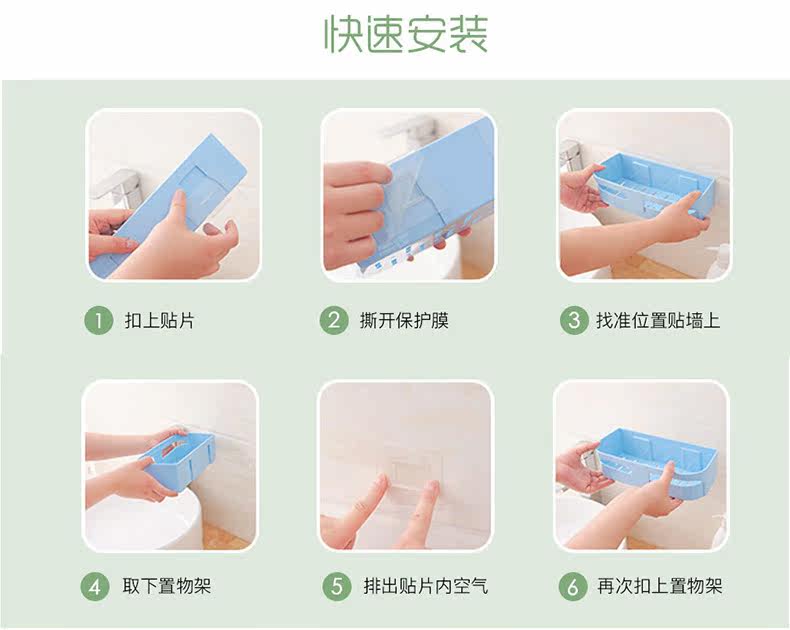 快速安装

1 扣上贴片

2 撕开保护膜

3 找准位置贴墙上

4 取下置物架

5 排出贴片内空气

6 再次扣上置物架