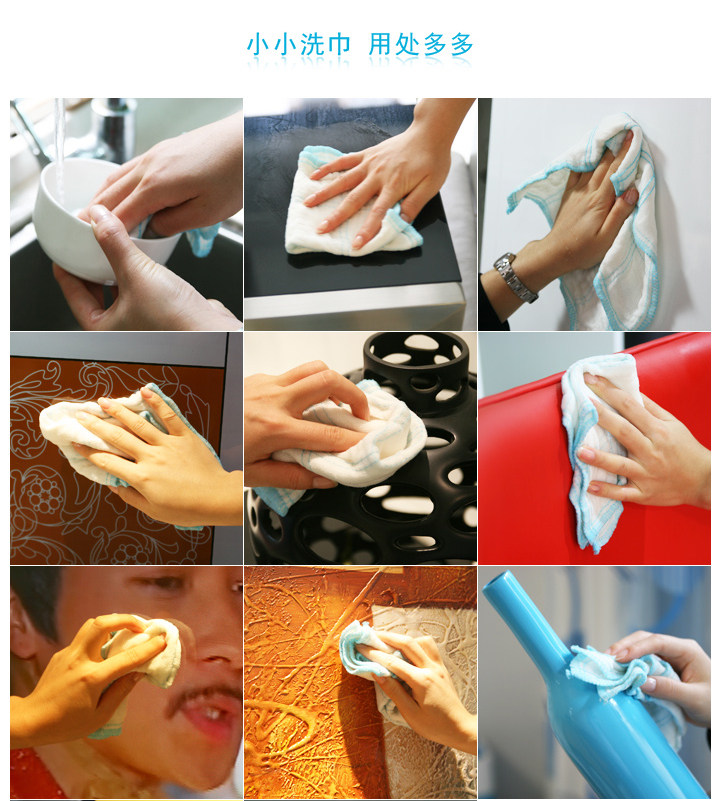 小小洗巾 用处多多