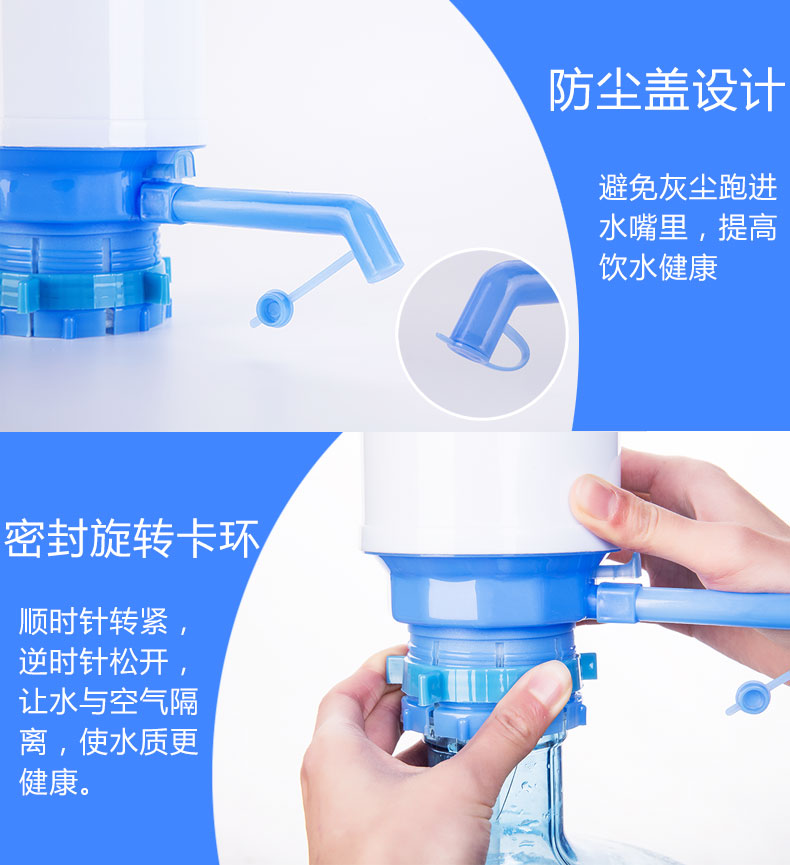 防尘盖设计

避免灰尘跑进水嘴里，提高饮水健康

密封旋转卡环

顺时针转紧，逆时针松开，让水与空气隔离，使水质更健康。