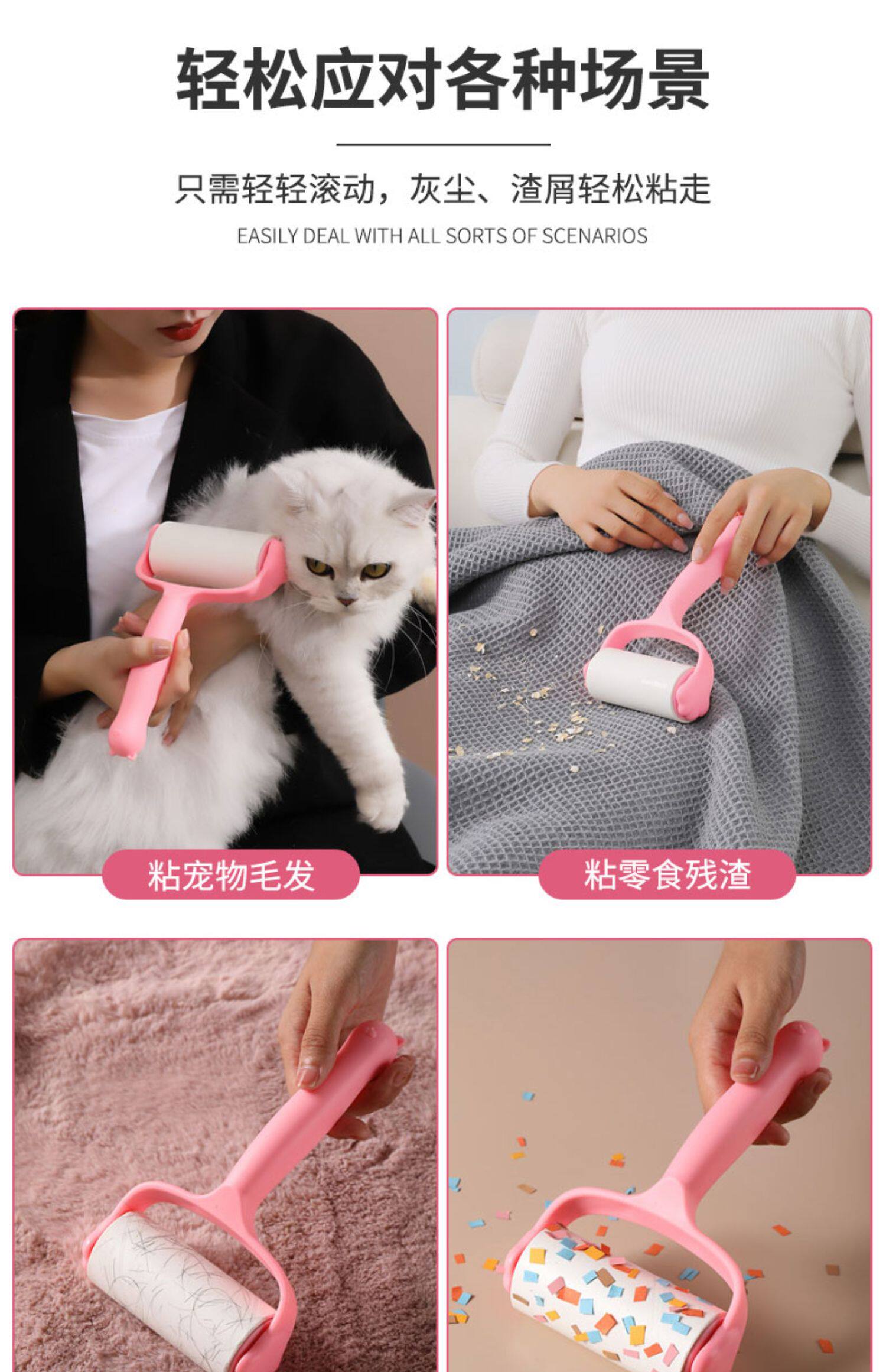 轻松应对各种场景

只需轻轻滚动，灰尘、渣屑轻松粘走

EASILY DEAL WITH ALL SORTS OF SCENARIOS

粘宠物毛发

粘零食残渣