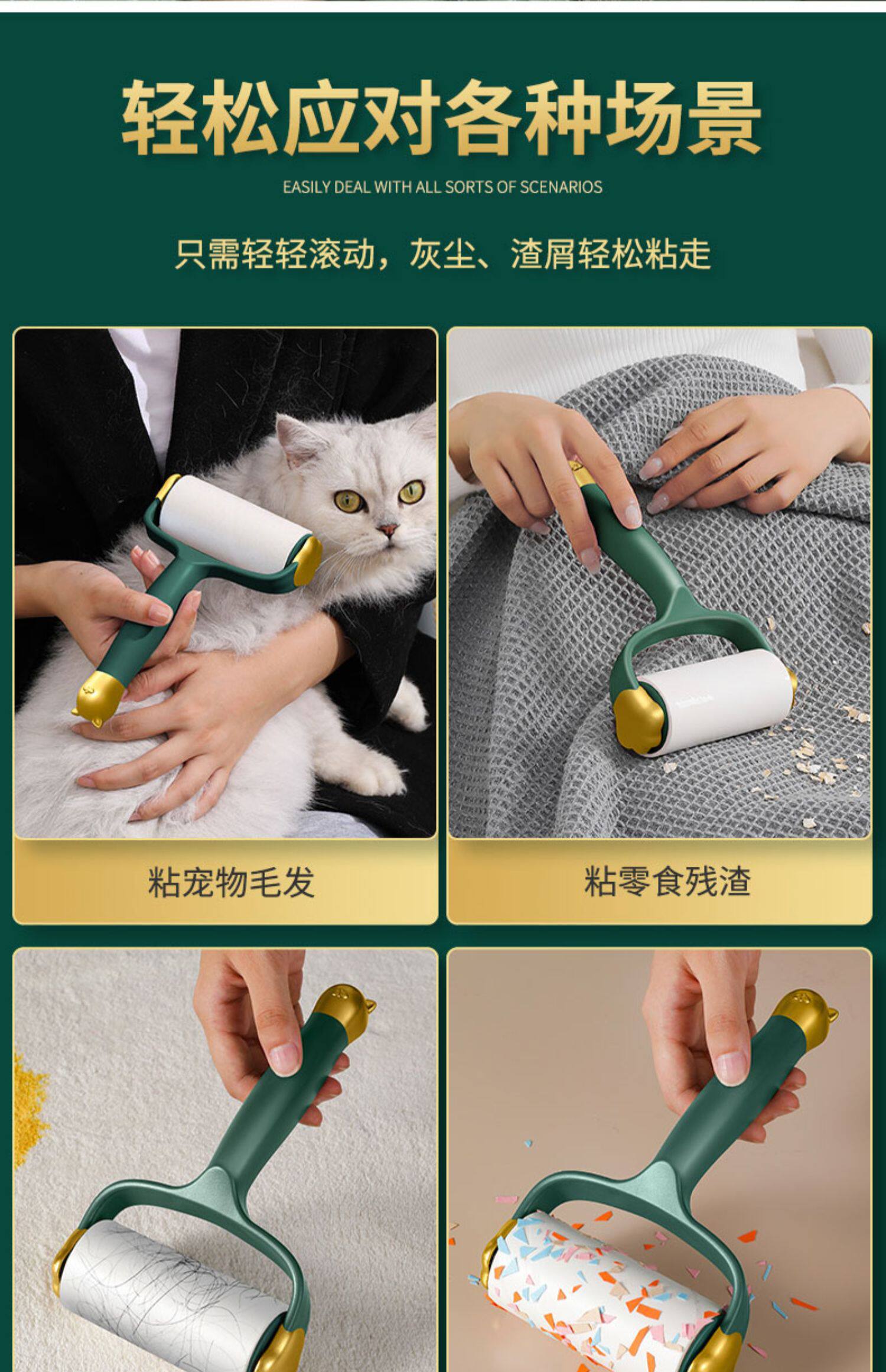 轻松应对各种场景

EASILY DEAL WITH ALL SORTS OF SCENARIOS

只需轻轻滚动，灰尘、渣屑轻松粘走

粘宠物毛发

粘零食残渣