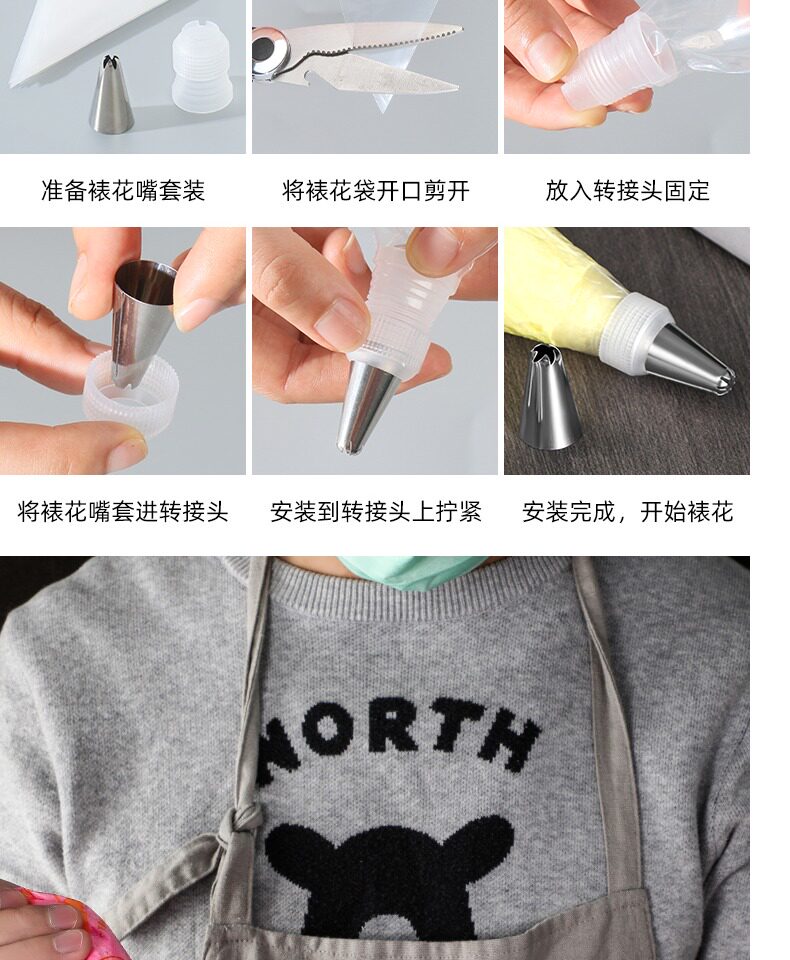 准备裱花嘴套装

将裱花袋开口剪开

放入转接头固定

将裱花嘴套进转接头

安装到转接头上拧紧

安装完成，开始裱花

NORTH