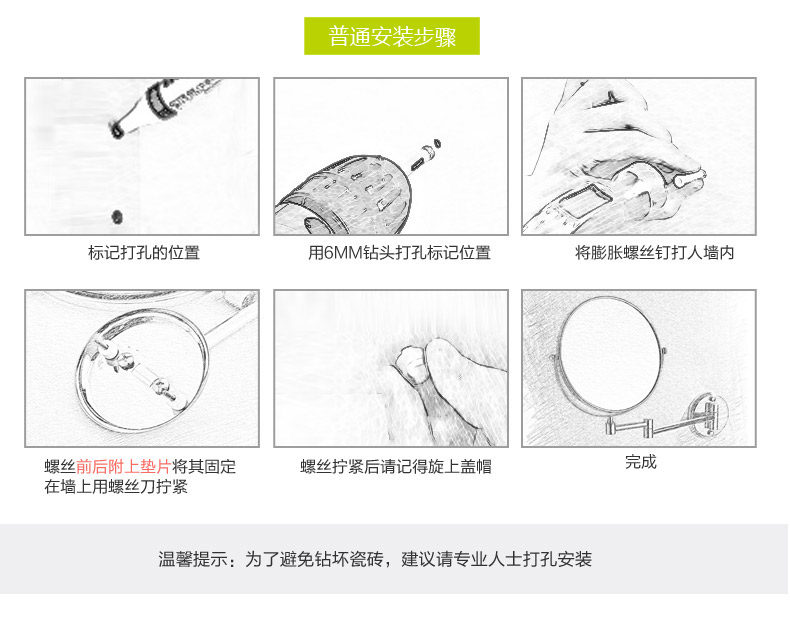 普通安装步骤

标记打孔的位置

用6MM钻头打孔标记位置

将膨胀螺丝钉打人墙内

螺丝前后附上垫片将其固定在墙上用螺丝刀拧紧

螺丝拧紧后请记得旋上盖帽

完成

温馨提示：为了避免钻坏瓷砖，建议请专业人士打孔安装