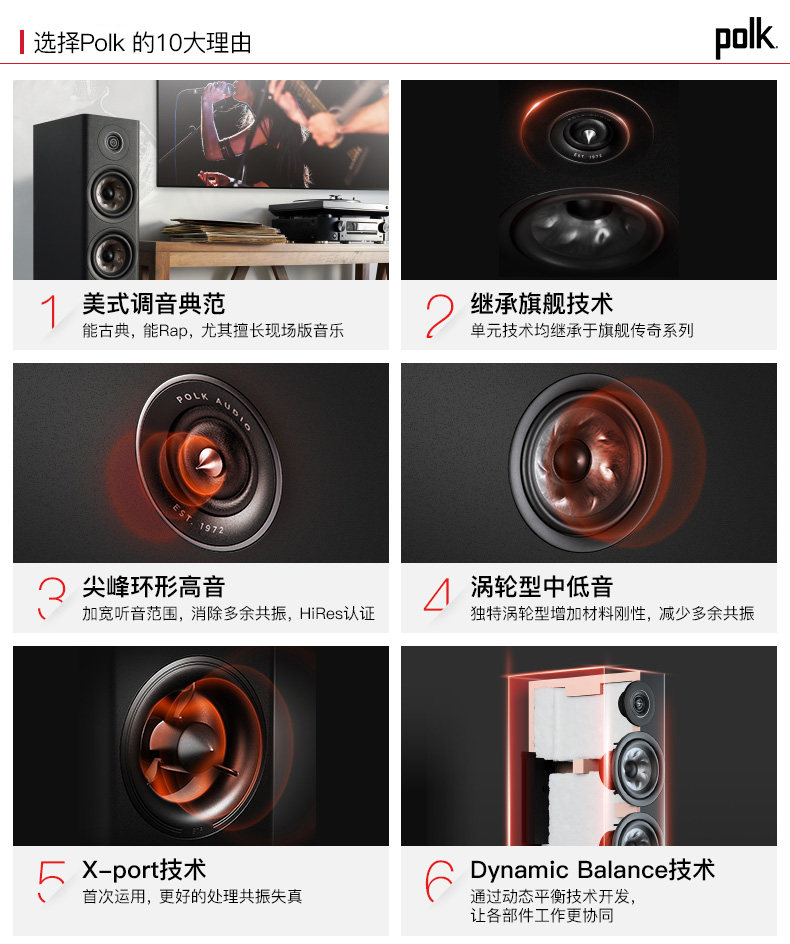 选择Polk 的10大理由

polk

EST. 1972

1 美式调音典范
能古典，能Rap，尤其擅长现场版音乐

2 继承旗舰技术
单元技术均继承于旗舰传奇系列

POLK AUDIO
EST. 1972

3 尖峰环形高音
加宽听音范围，消除多余共振，HiRes认证

4 涡轮型中低音
独特涡轮型增加材料刚性，减少多余共振

5 X-port技术
首次运用，更好的处理共振失真

6 Dynamic Balance技术
通过动态平衡技术开发，
让各部件工作更协同