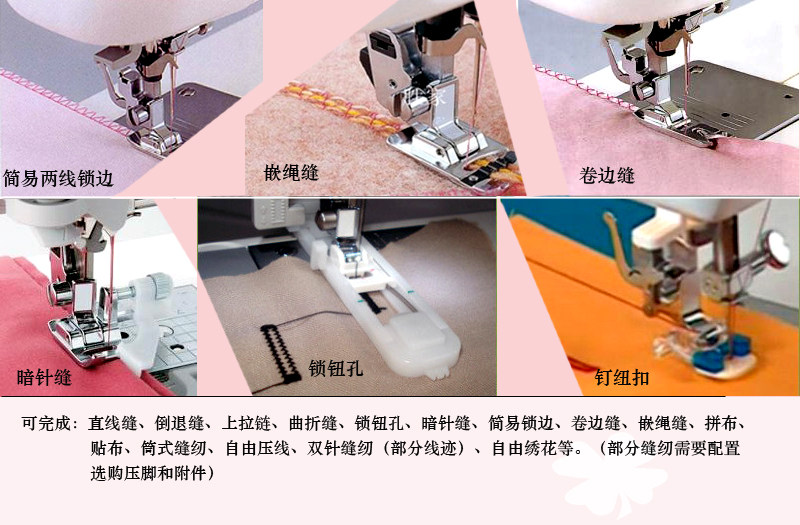 简易两线锁边

嵌绳缝

卷边缝

暗针缝

锁钮孔

钉纽扣

可完成：直线缝、倒退缝、上拉链、曲折缝、锁钮孔、暗针缝、简易锁边、卷边缝、嵌绳缝、拼布、贴布、筒式缝纫、自由压线、双针缝纫（部分线迹）、自由绣花等。（部分缝纫需要配置选购压脚和附件）