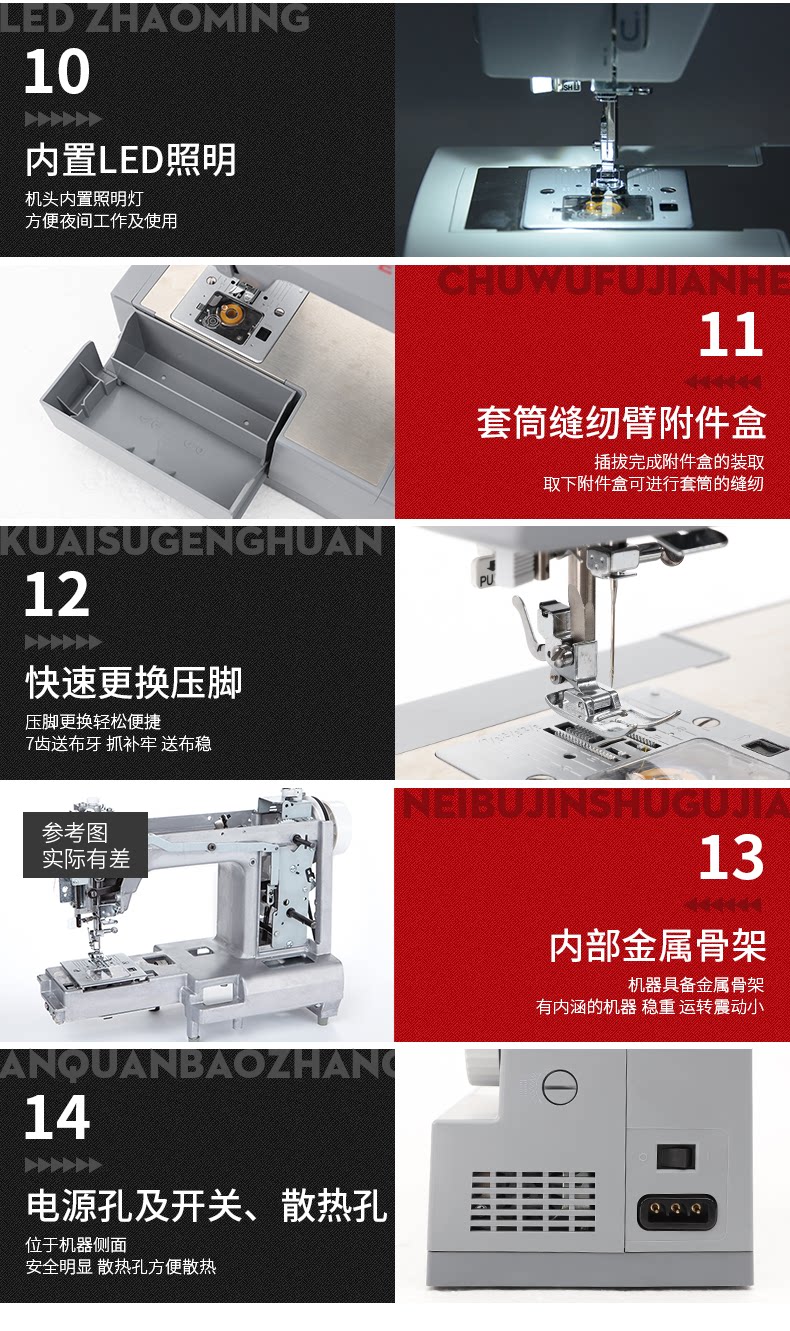 LED ZHAOMING
10
内置LED照明
机头内置照明灯
方便夜间工作及使用

CHUWUFUJIANHE
11
套筒缝纫臂附件盒
插拔完成附件盒的装取
取下附件盒可进行套筒的缝纫

KUAISUGENGHUAN
12
快速更换压脚
压脚更换轻松便捷
7齿送布牙 抓补牢 送布稳

参考图
实际有差

NEIBUJINSHUGUJIA
13
内部金属骨架
机器具备金属骨架
有内涵的机器 稳重 运转震动小

ANQUANBAOZHANG
14
电源孔及开关、散热孔
位于机器侧面
安全明显 散热孔方便散热