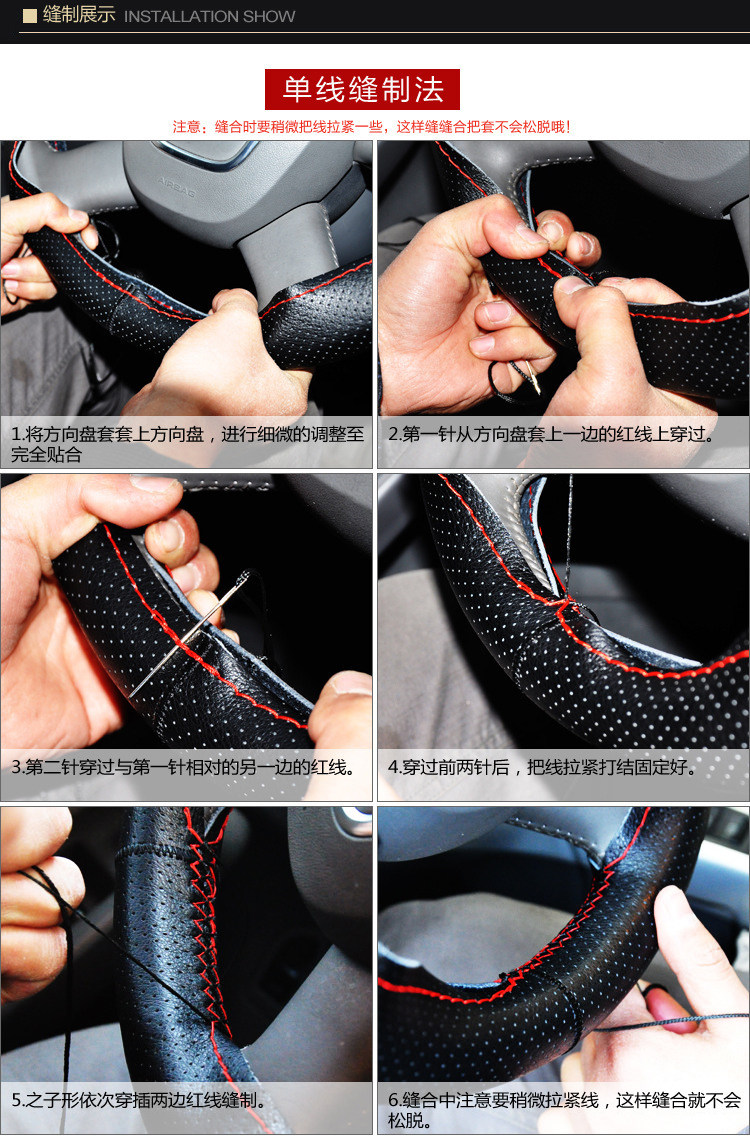 缝制展示 INSTALLATION SHOW

单线缝制法

注意：缝合时要稍微把线拉紧一些，这样缝缝合把套不会松脱哦！

AIRBAG

1.将方向盘套套上方向盘，进行细微的调整至完全贴合

2.第一针从方向盘套上一边的红线上穿过。

3.第二针穿过与第一针相对的另一边的红线。

4.穿过前两针后，把线拉紧打结固定好。

5.之子形依次穿插两边红线缝制。

6.缝合中注意要稍微拉紧线，这样缝合就不会松脱。