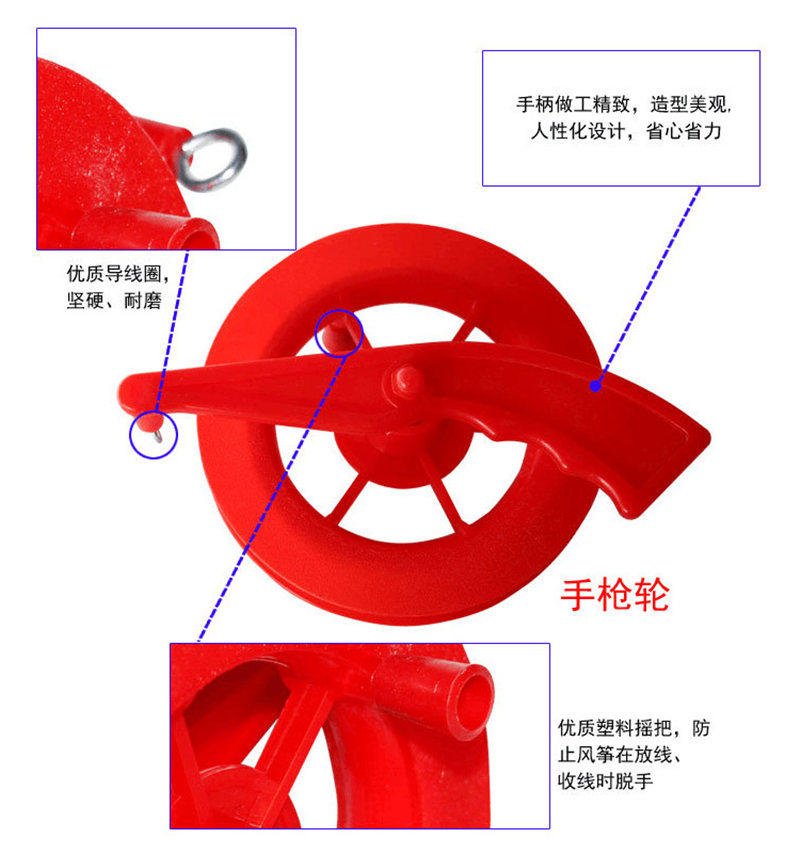 手柄做工精致，造型美观，
人性化设计，省心省力

优质导线圈，
坚硬、耐磨

手枪轮

优质塑料摇把，防止风筝在放线、收线时脱手