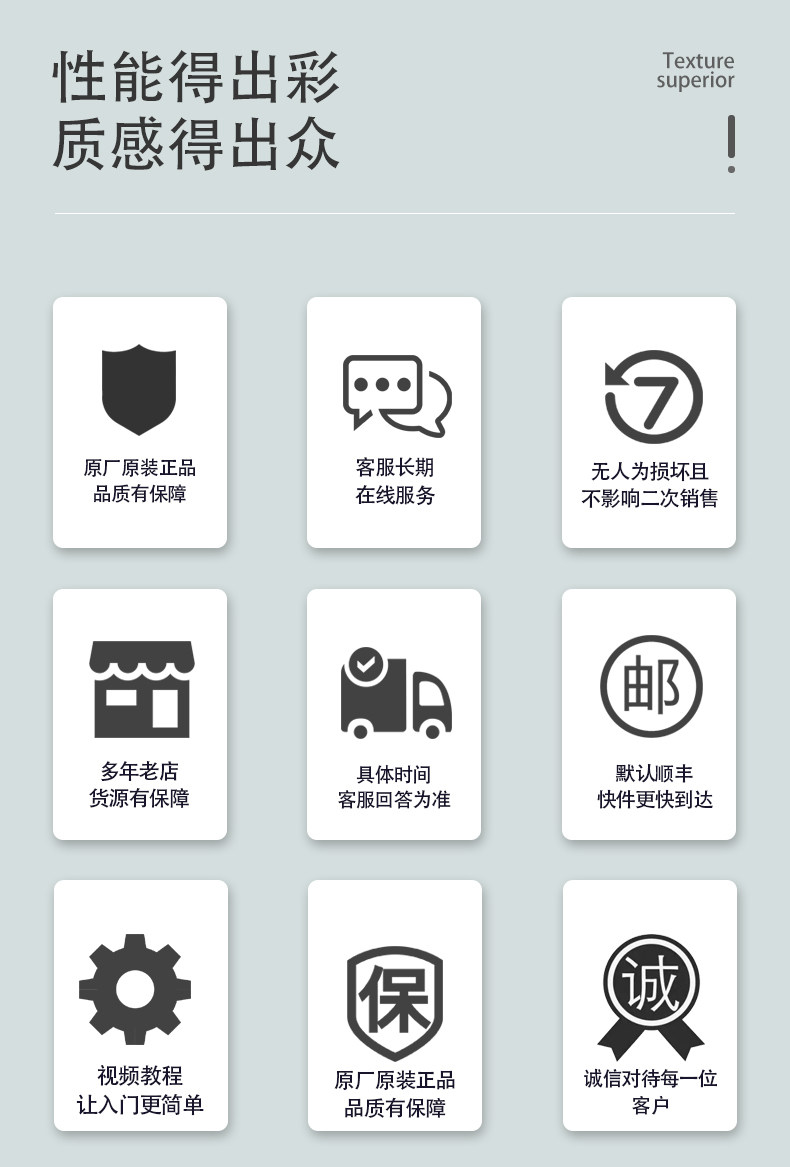 性能得出彩
质感得出众

Texture
superior

原厂原装正品
品质有保障

客服长期
在线服务

7

无人为损坏且
不影响二次销售

多年老店
货源有保障

具体时间
客服回答为准

邮

默认顺丰
快件更快到达

视频教程
让入门更简单

保

原厂原装正品
品质有保障

诚

诚信对待每一位
客户