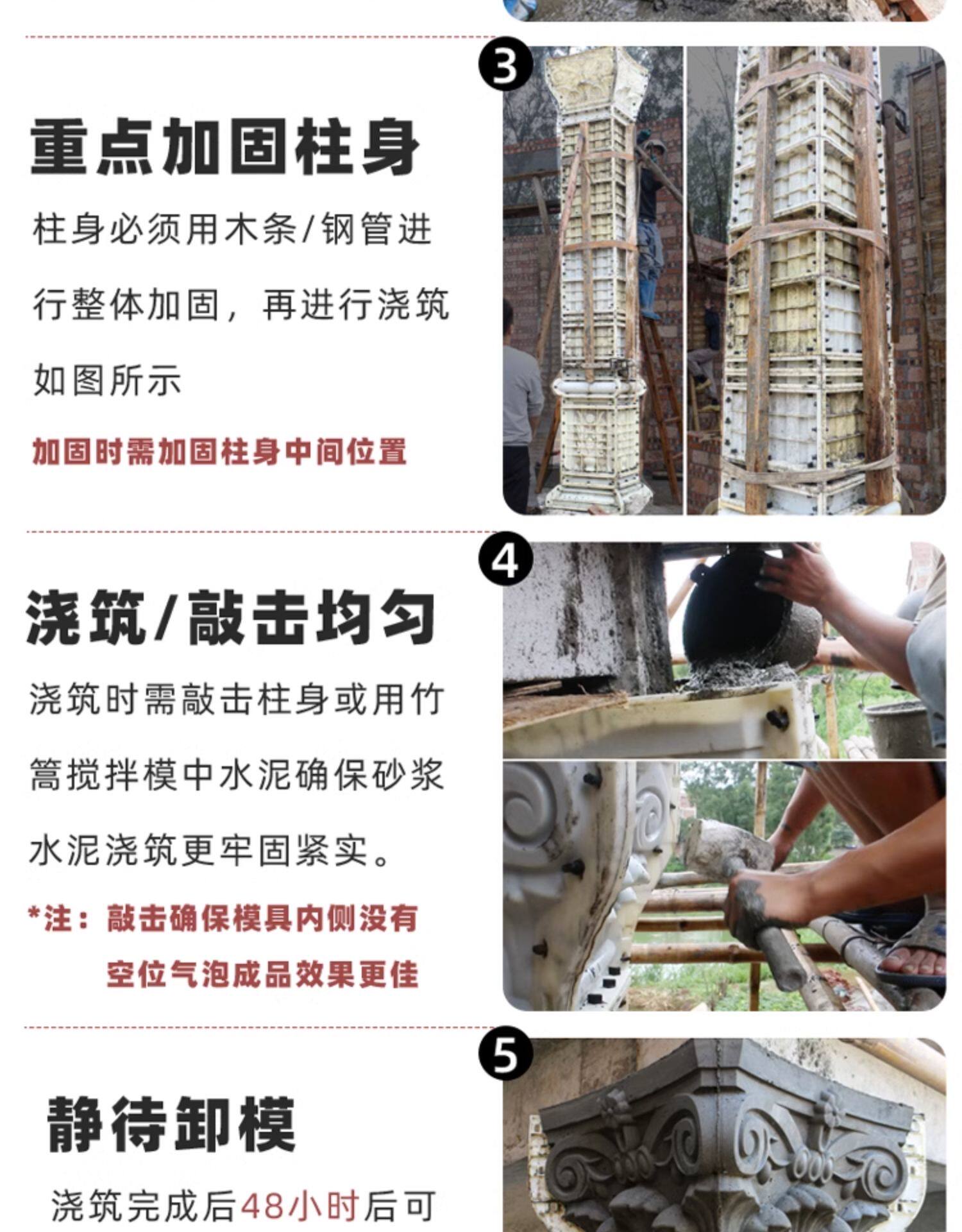 3

重点加固柱身

柱身必须用木条/钢管进行整体加固，再进行浇筑如图所示

加固时需加固柱身中间位置

4

浇筑/敲击均匀

浇筑时需敲击柱身或用竹篙搅拌模中水泥确保砂浆水泥浇筑更牢固紧实。

*注：敲击确保模具内侧没有空位气泡成品效果更佳

5

静待卸模

浇筑完成后48小时后可