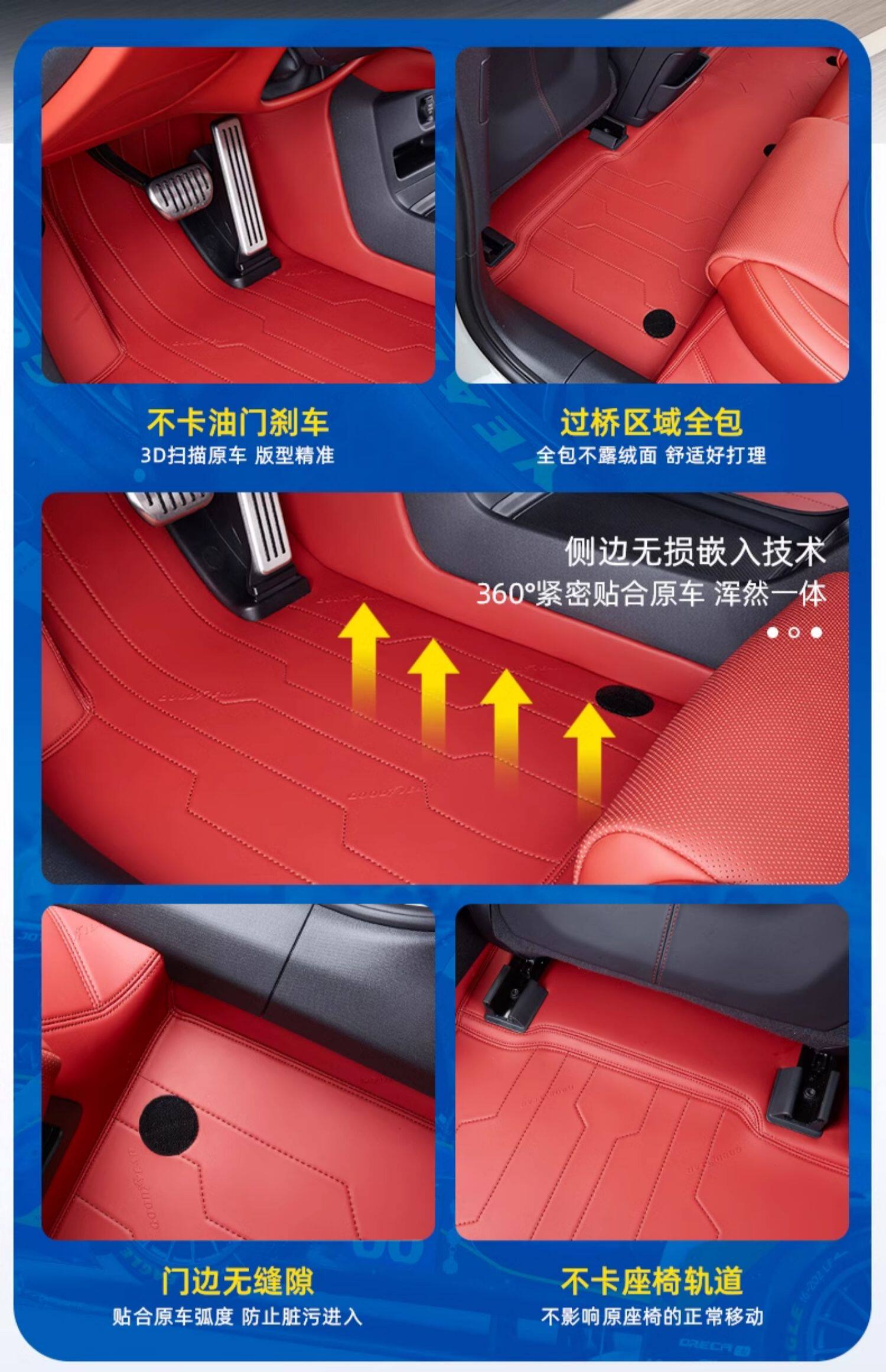 不卡油门刹车
3D扫描原车 版型精准

过桥区域全包
全包不露绒面 舒适好打理

侧边无损嵌入技术
360°紧密贴合原车 浑然一体

门边无缝隙
贴合原车弧度 防止脏污进入

不卡座椅轨道
不影响原座椅的正常移动