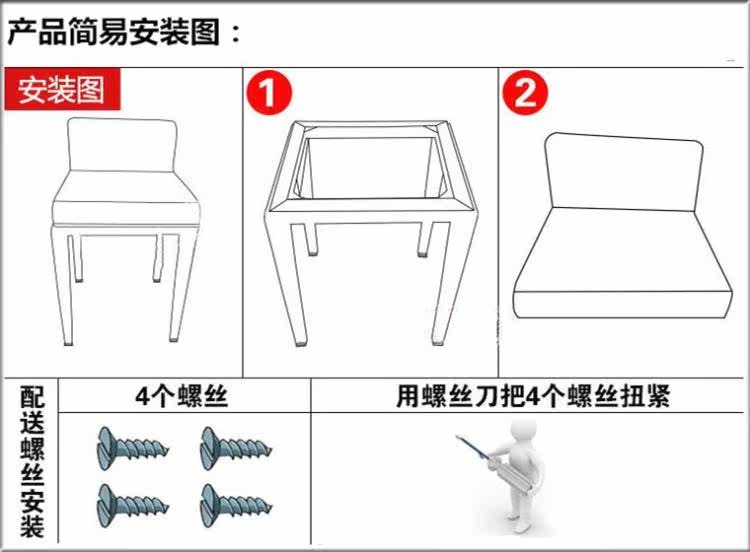 产品简易安装图：

安装图

1

2

配送螺丝安装

4个螺丝

用螺丝刀把4个螺丝扭紧