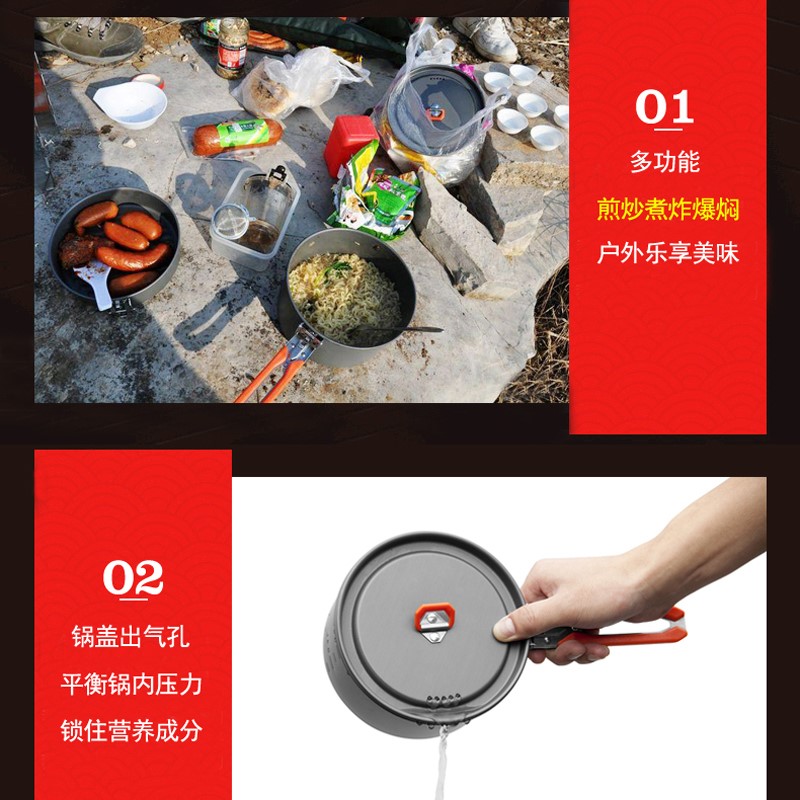 01
多功能
煎炒煮炸爆焖
户外乐享美味

02
锅盖出气孔
平衡锅内压力
锁住营养成分