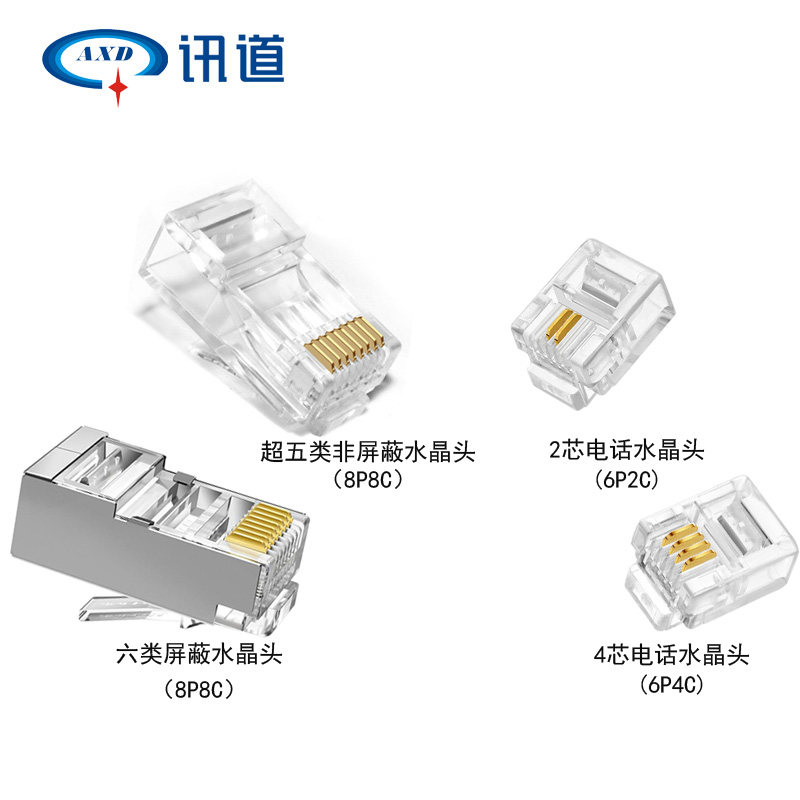 AXD 讯道

超五类非屏蔽水晶头
（8P8C）

2芯电话水晶头
（6P2C）

六类屏蔽水晶头
（8P8C）

4芯电话水晶头
（6P4C）