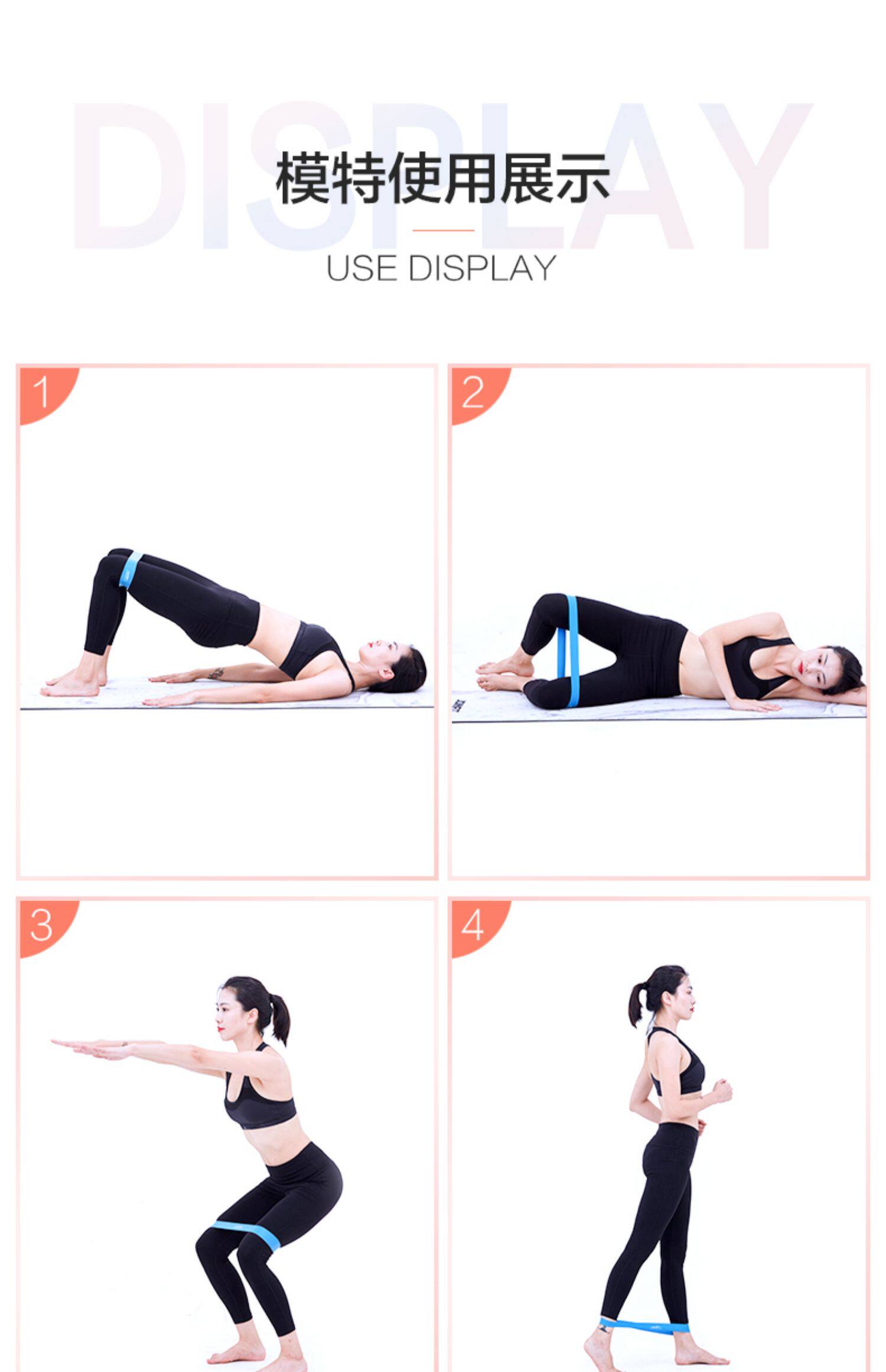 DISPLAY

模特使用展示

USE DISPLAY

1

2

3

4