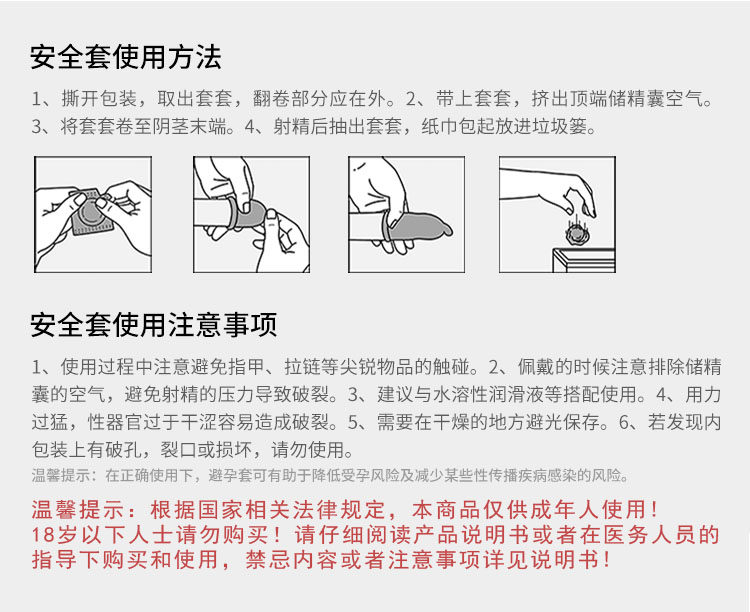 安全套使用方法

1、撕开包装，取出套套，翻卷部分应在外。2、带上套套，挤出顶端储精囊空气。3、将套套卷至阴茎末端。4、射精后抽出套套，纸巾包起放进垃圾篓。

安全套使用注意事项

1、使用过程中注意避免指甲、拉链等尖锐物品的触碰。2、佩戴的时候注意排除储精囊的空气，避免射精的压力导致破裂。3、建议与水溶性润滑液等搭配使用。4、用力过猛，性器官过于干涩容易造成破裂。5、需要在干燥的地方避光保存。6、若发现内包装上有破孔，裂口或损坏，请勿使用。

温馨提示：在正确使用下，避孕套可有助于降低受孕风险及减少某些性传播疾病感染的风险。

温馨提示：根据国家相关法律规定，本商品仅供成年人使用！18岁以下人士请勿购买！请仔细阅读产品说明书或者在医务人员的指导下购买和使用，禁忌内容或者注意事项详见说明书！