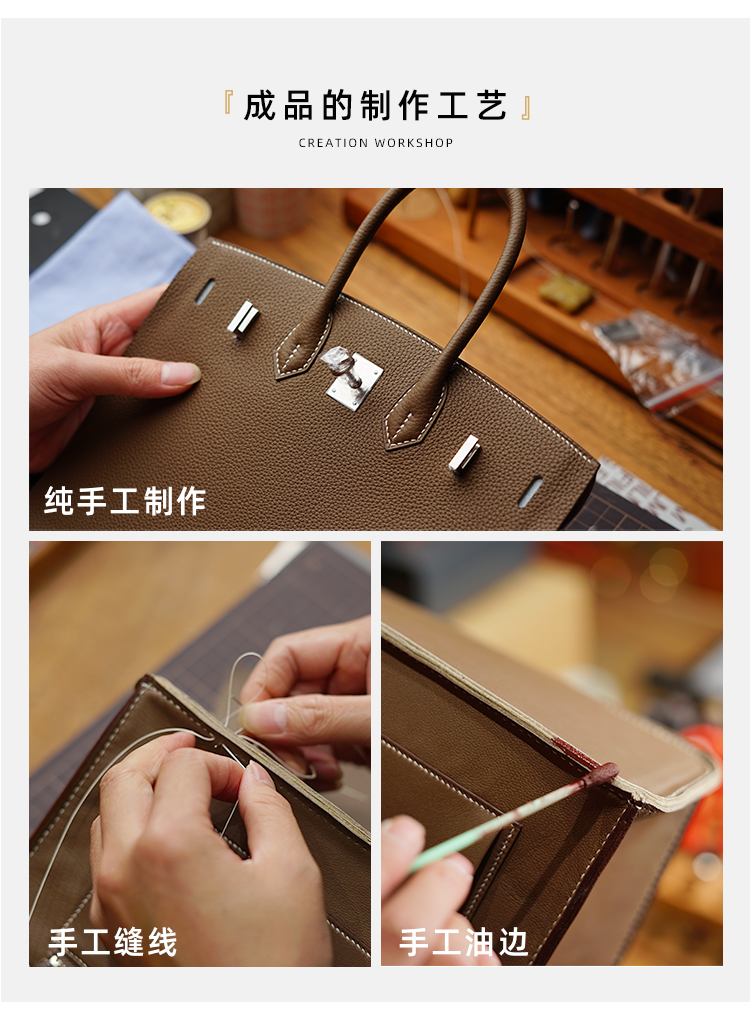 『成品的制作工艺』

CREATION WORKSHOP

纯手工制作

手工缝线

手工油边