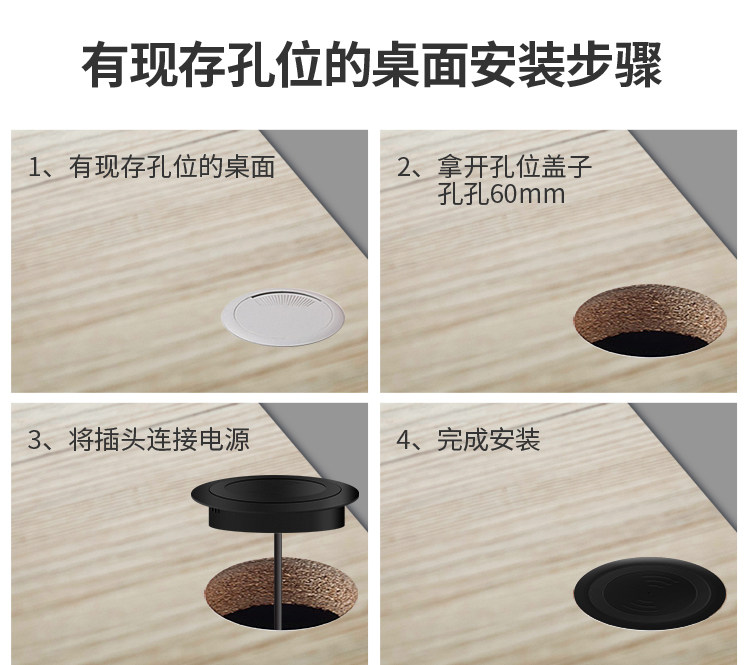 有现存孔位的桌面安装步骤

1、有现存孔位的桌面

2、拿开孔位盖子
孔孔60mm

3、将插头连接电源

4、完成安装