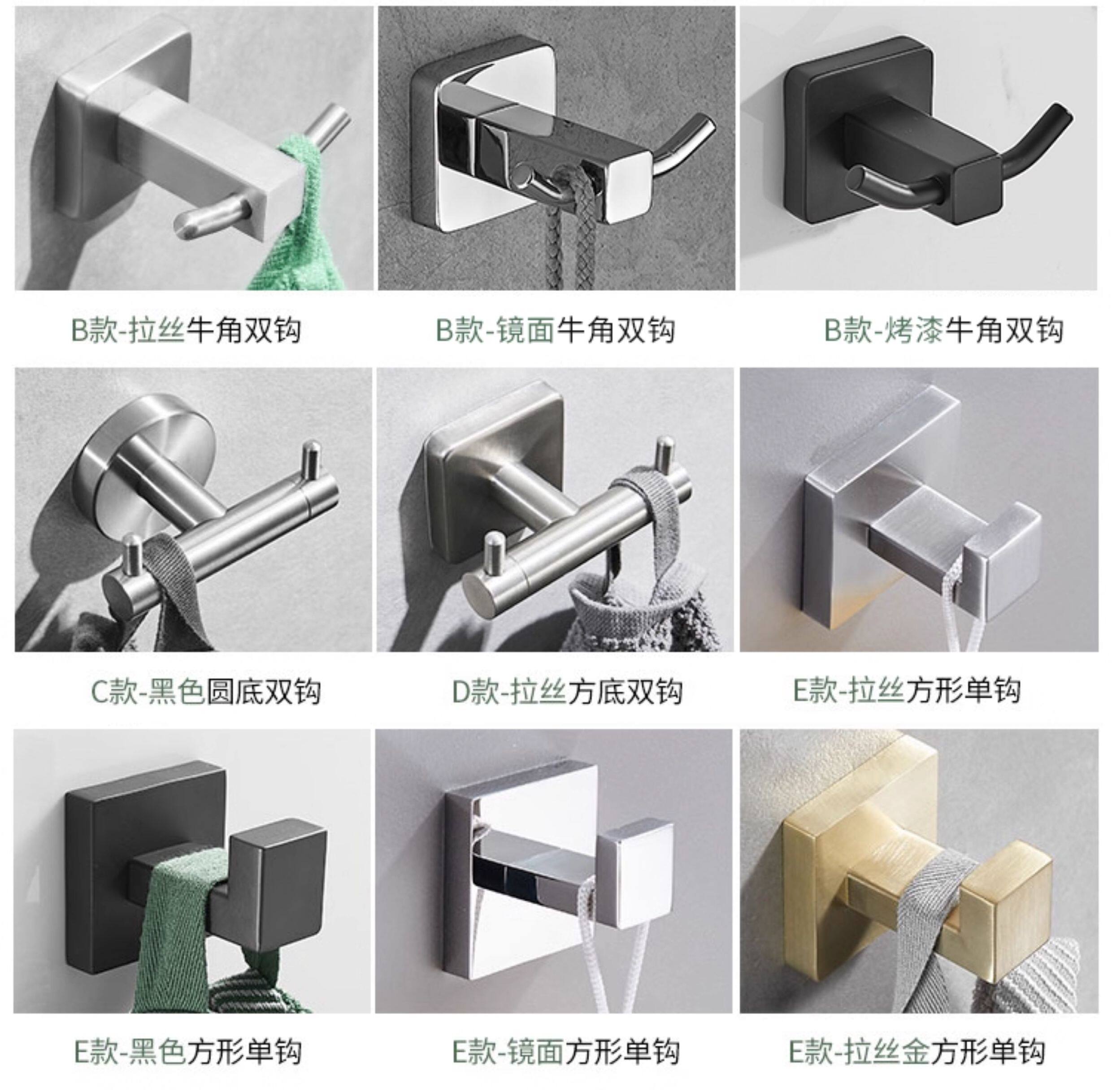 B款-拉丝牛角双钩

B款-镜面牛角双钩

B款-烤漆牛角双钩

C款-黑色圆底双钩

D款-拉丝方底双钩

E款-拉丝方形单钩

E款-黑色方形单钩

E款-镜面方形单钩

E款-拉丝金方形单钩