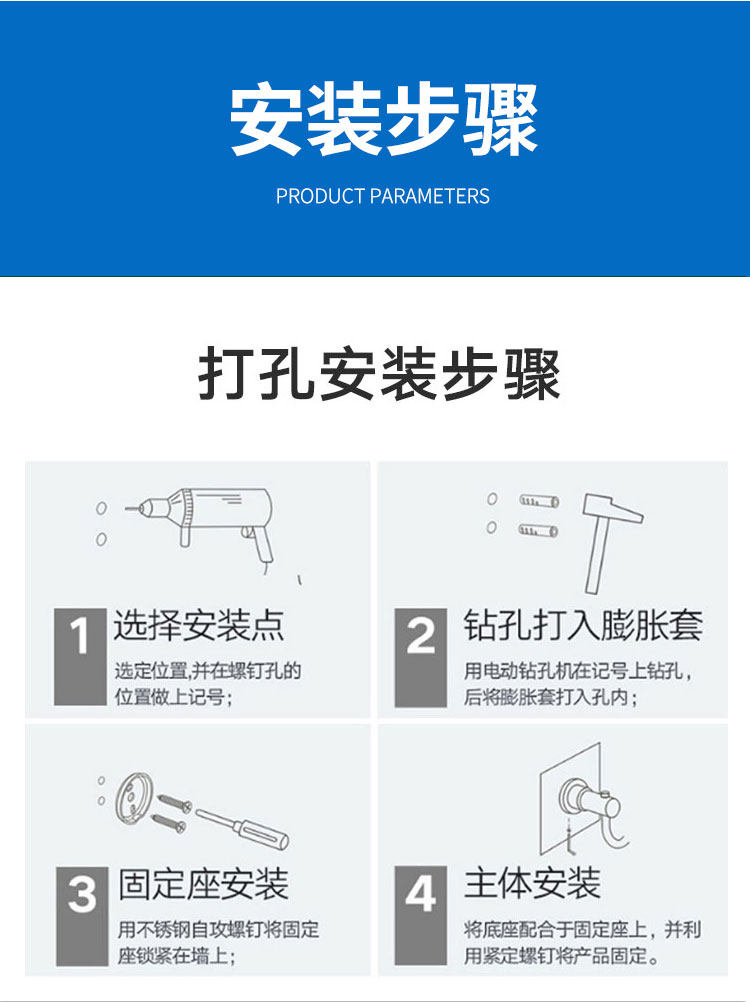 安装步骤

PRODUCT PARAMETERS

打孔安装步骤

1 选择安装点

选定位置,并在螺钉孔的位置做上记号;

2 钻孔打入膨胀套

用电动钻孔机在记号上钻孔，后将膨胀套打入孔内;

3 固定座安装

用不锈钢自攻螺钉将固定座锁紧在墙上;

4 主体安装

将底座配合于固定座上，并利用紧定螺钉将产品固定。