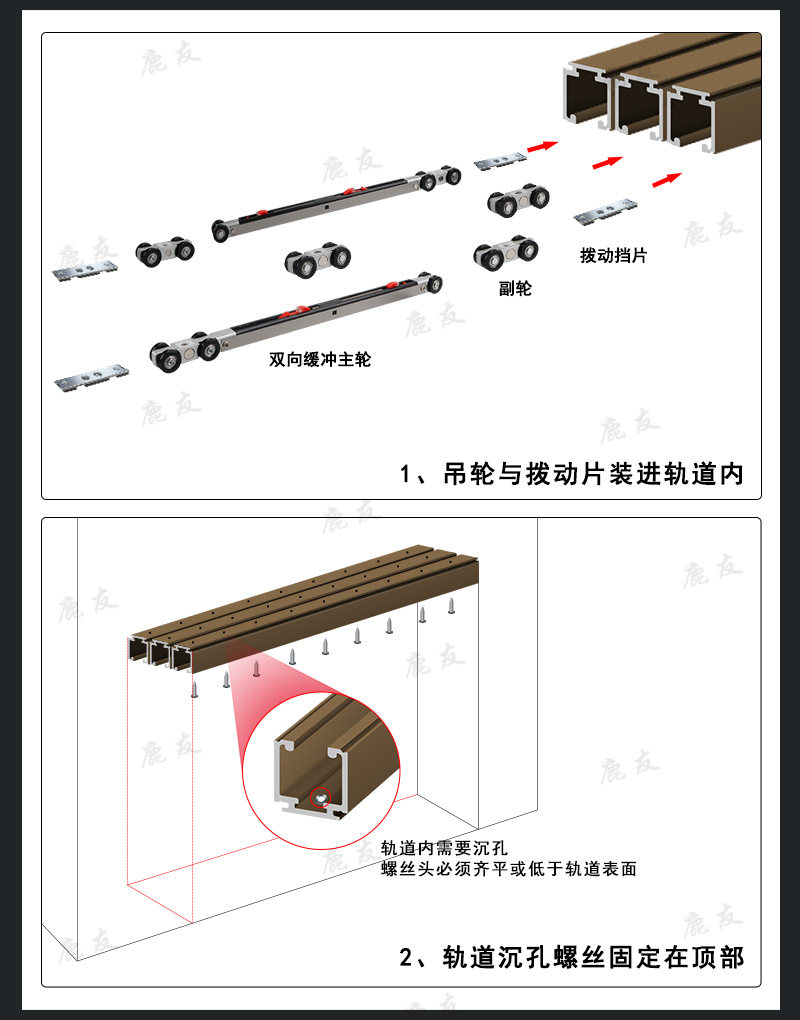 鹿友

拨动挡片

副轮

双向缓冲主轮

1、吊轮与拨动片装进轨道内

轨道内需要沉孔
螺丝头必须齐平或低于轨道表面

2、轨道沉孔螺丝固定在顶部