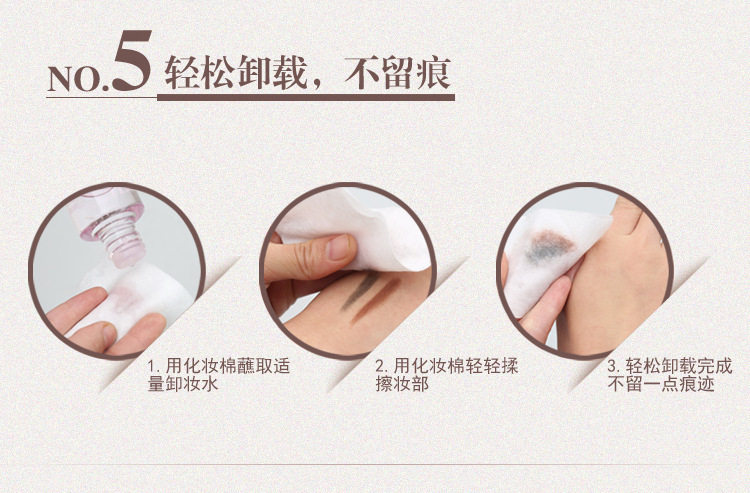 NO.5 轻松卸载，不留痕

1. 用化妆棉蘸取适量卸妆水

2. 用化妆棉轻轻揉擦妆部

3. 轻松卸载完成不留一点痕迹