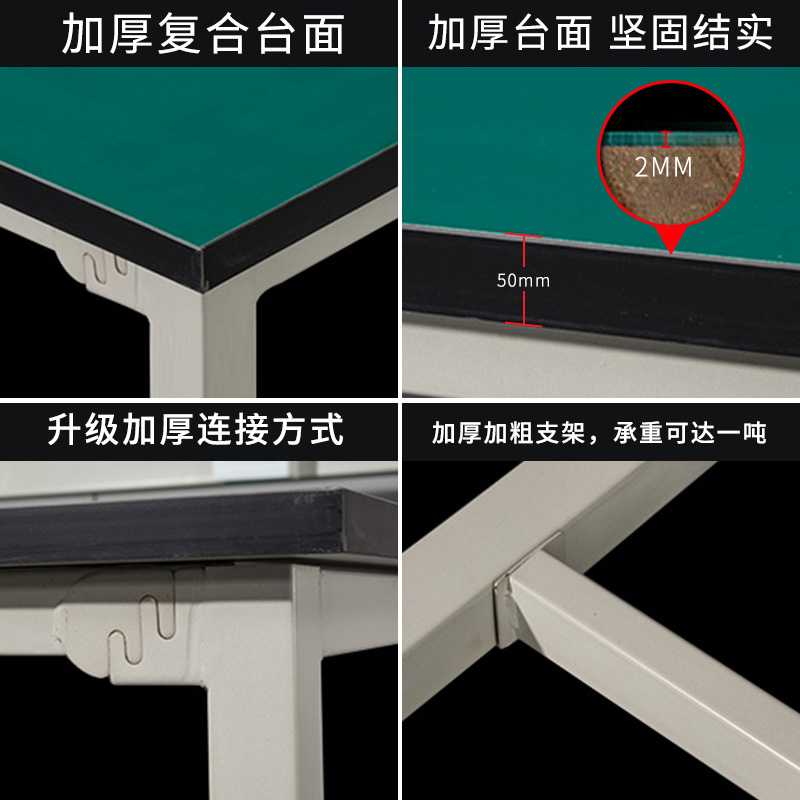 加厚复合台面

加厚台面 坚固结实

2MM

50mm

升级加厚连接方式

加厚加粗支架，承重可达一吨