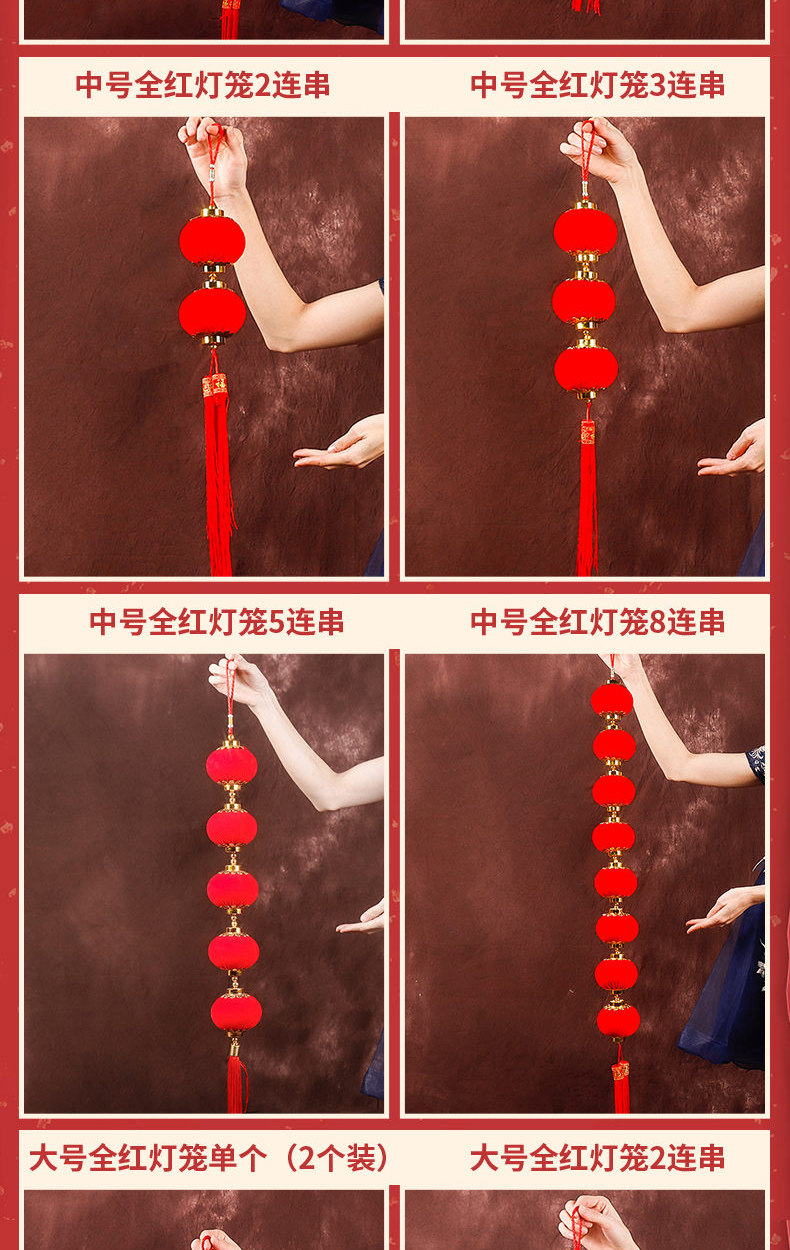 中号全红灯笼2连串

中号全红灯笼3连串

中号全红灯笼5连串

中号全红灯笼8连串

大号全红灯笼单个（2个装）

大号全红灯笼2连串