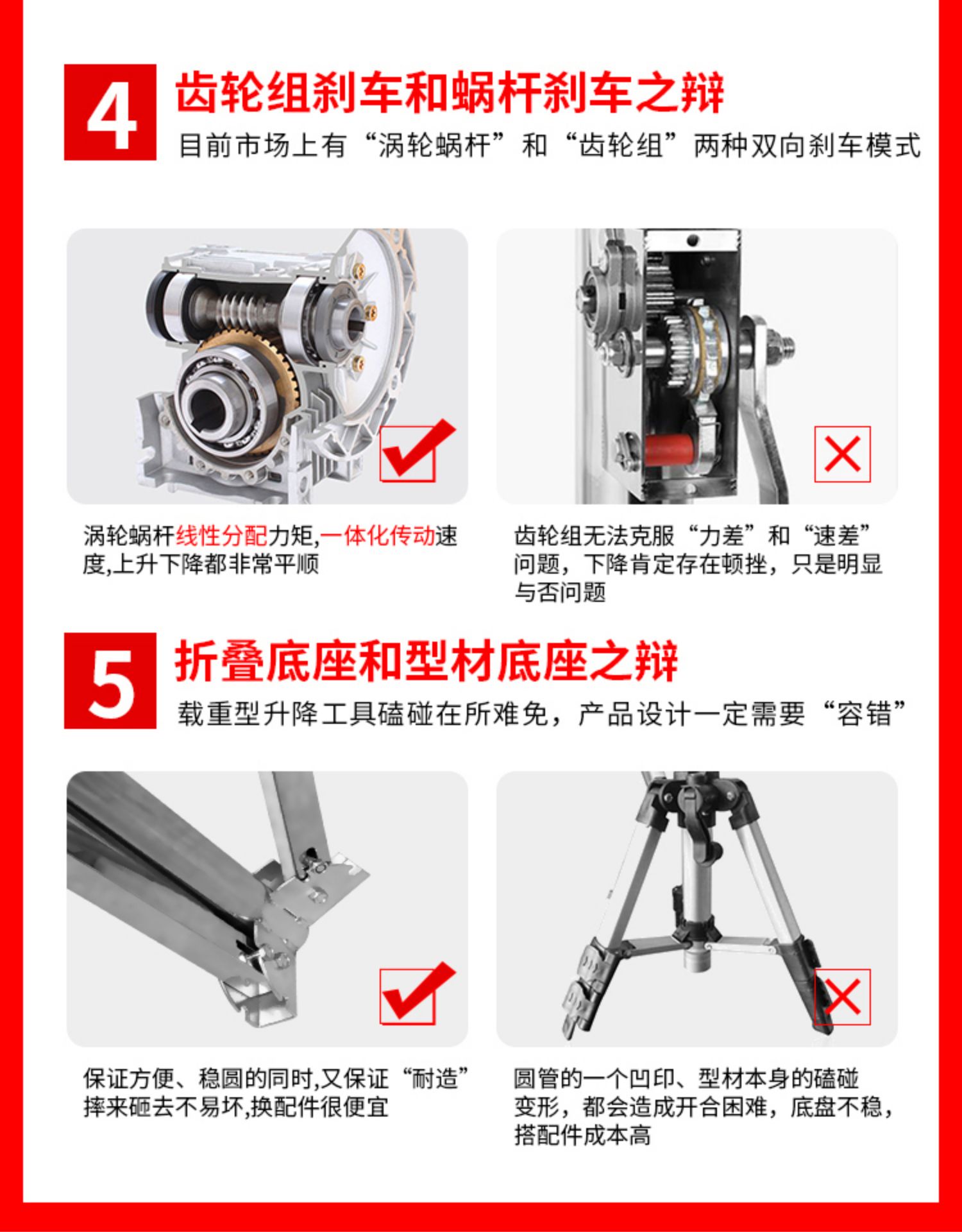 4

齿轮组刹车和蜗杆刹车之辩

目前市场上有“涡轮蜗杆”和“齿轮组”两种双向刹车模式

涡轮蜗杆线性分配力矩,一体化传动速度,上升下降都非常平顺

齿轮组无法克服“力差”和“速差”问题，下降肯定存在顿挫，只是明显与否问题

5

折叠底座和型材底座之辩

载重型升降工具磕碰在所难免，产品设计一定需要“容错”

保证方便、稳圆的同时,又保证“耐造”摔来砸去不易坏,换配件很便宜

圆管的一个凹印、型材本身的磕碰变形，都会造成开合困难，底盘不稳，搭配件成本高