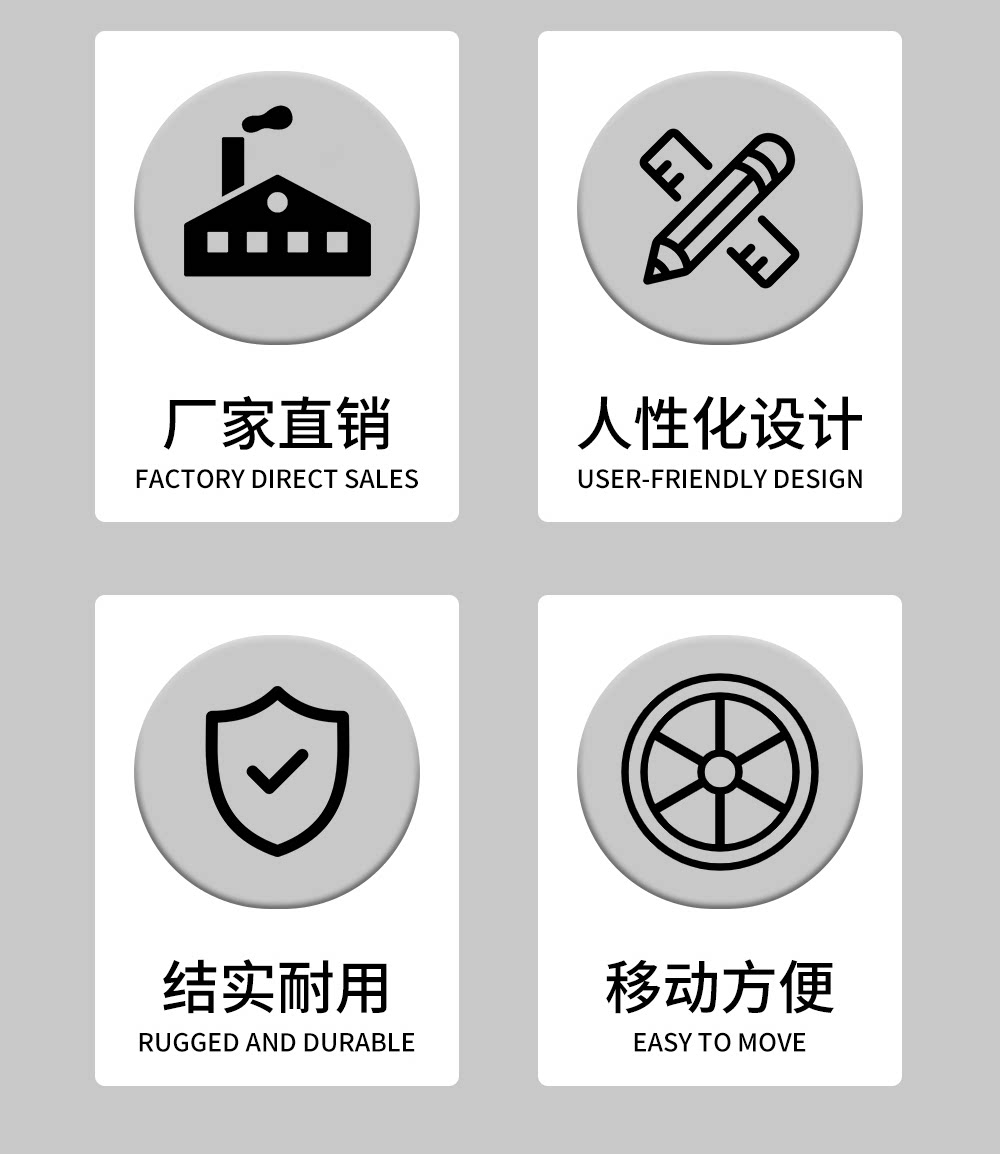 厂家直销
FACTORY DIRECT SALES

人性化设计
USER-FRIENDLY DESIGN

结实耐用
RUGGED AND DURABLE

移动方便
EASY TO MOVE