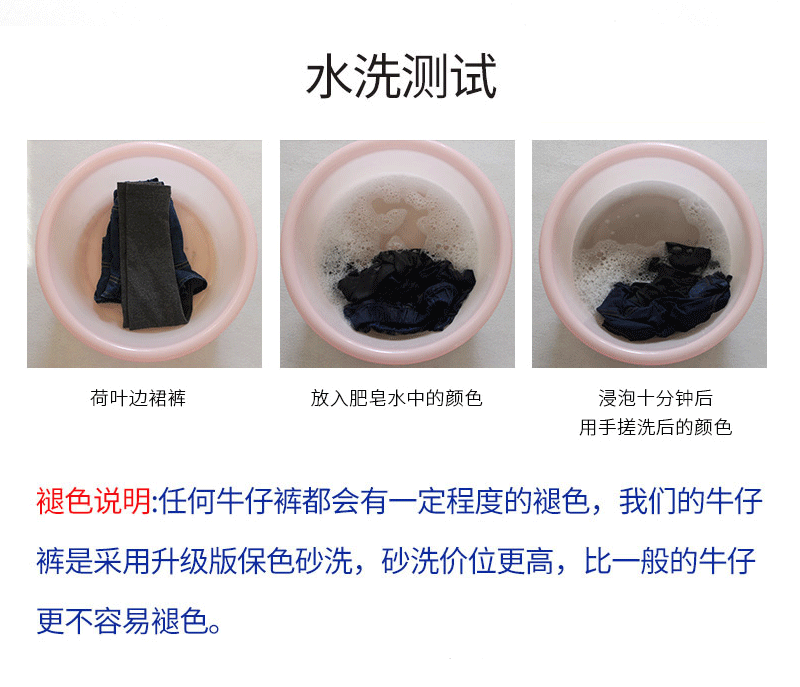 水洗测试

荷叶边裙裤

放入肥皂水中的颜色

浸泡十分钟后
用手搓洗后的颜色

褪色说明:任何牛仔裤都会有一定程度的褪色，我们的牛仔裤是采用升级版保色砂洗，砂洗价位更高，比一般的牛仔更不容易褪色。