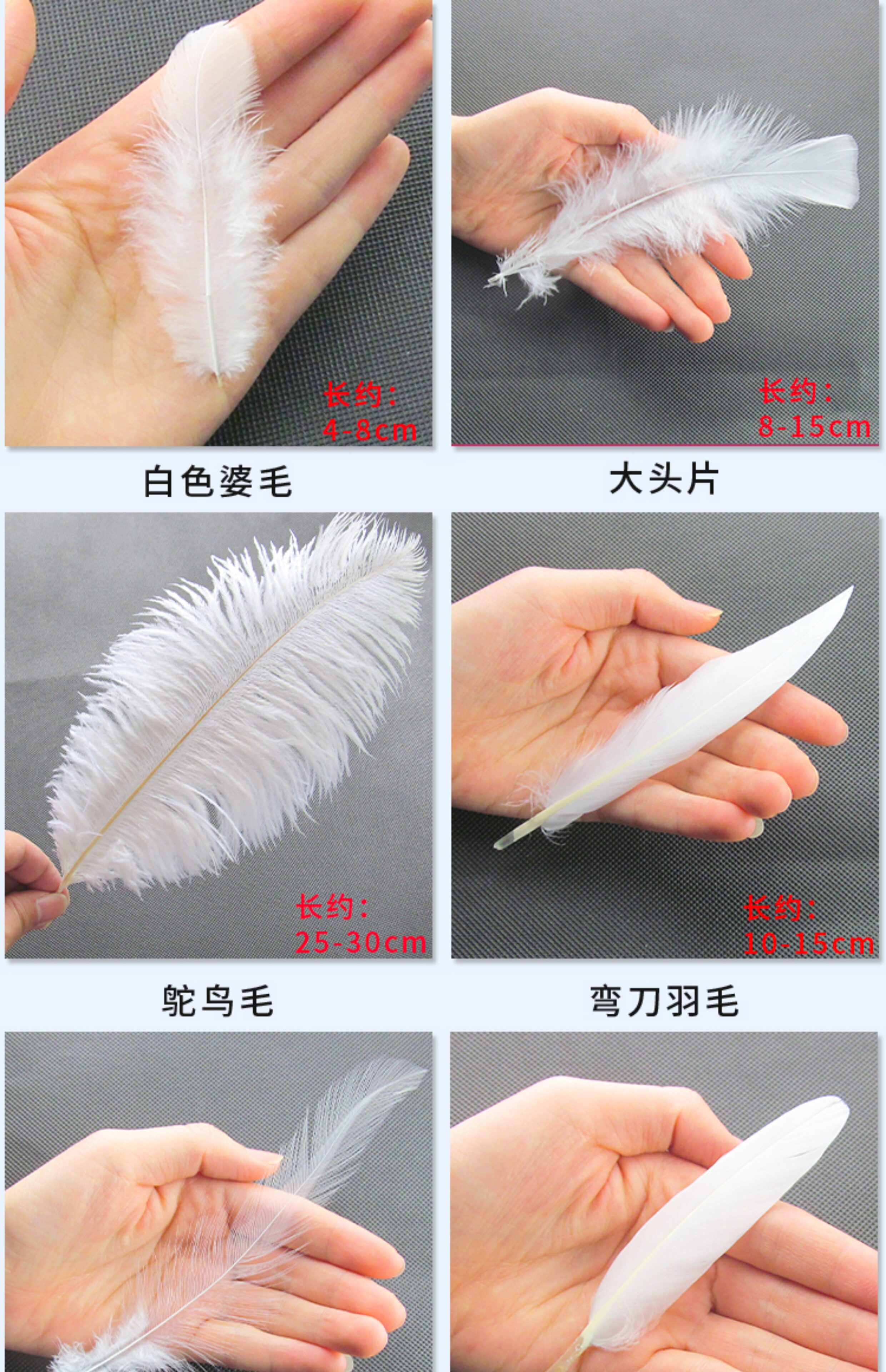 长约：
4-8cm

白色婆毛

长约：
8-15cm

大头片

长约：
25-30cm

鸵鸟毛

长约：
10-15cm

弯刀羽毛