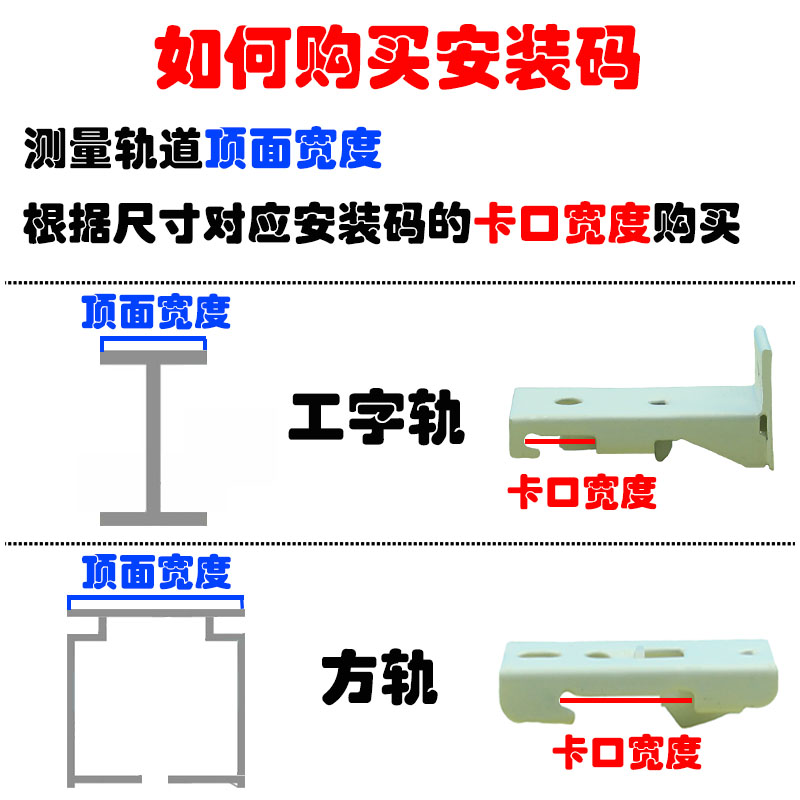 如何购买安装码

测量轨道顶面宽度

根据尺寸对应安装码的卡口宽度购买

顶面宽度

工字轨

卡口宽度

顶面宽度

方轨

卡口宽度