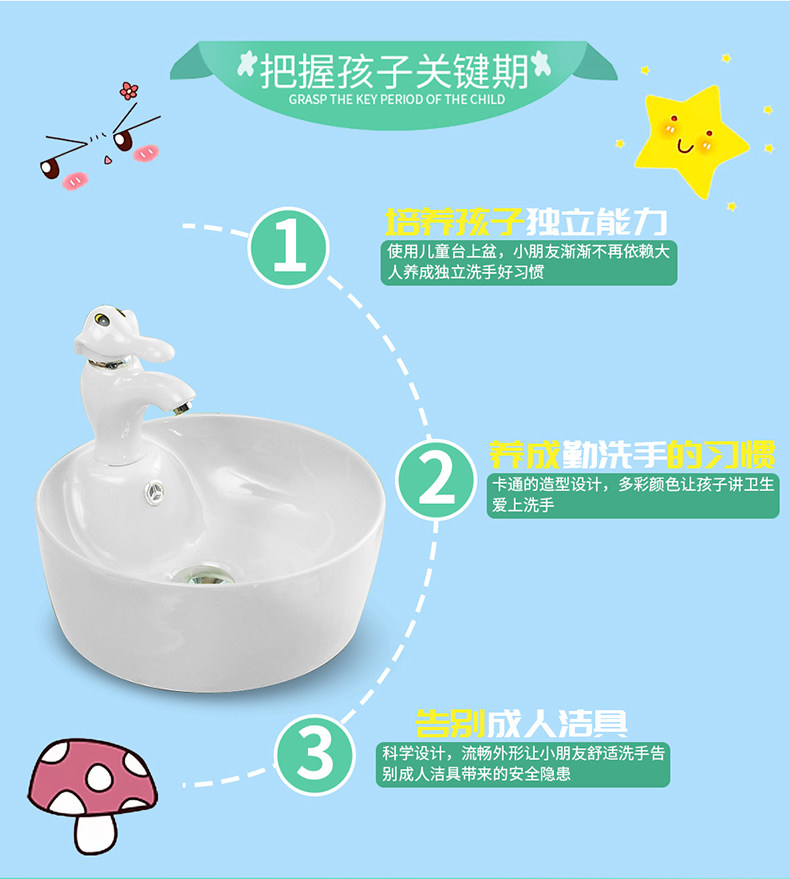 把握孩子关键期
GRASP THE KEY PERIOD OF THE CHILD

1
培养孩子独立能力
使用儿童台上盆，小朋友渐渐不再依赖大人养成独立洗手好习惯

2
养成勤洗手的习惯
卡通的造型设计，多彩颜色让孩子讲卫生爱上洗手

3
告别成人洁具
科学设计，流畅外形让小朋友舒适洗手告别成人洁具带来的安全隐患